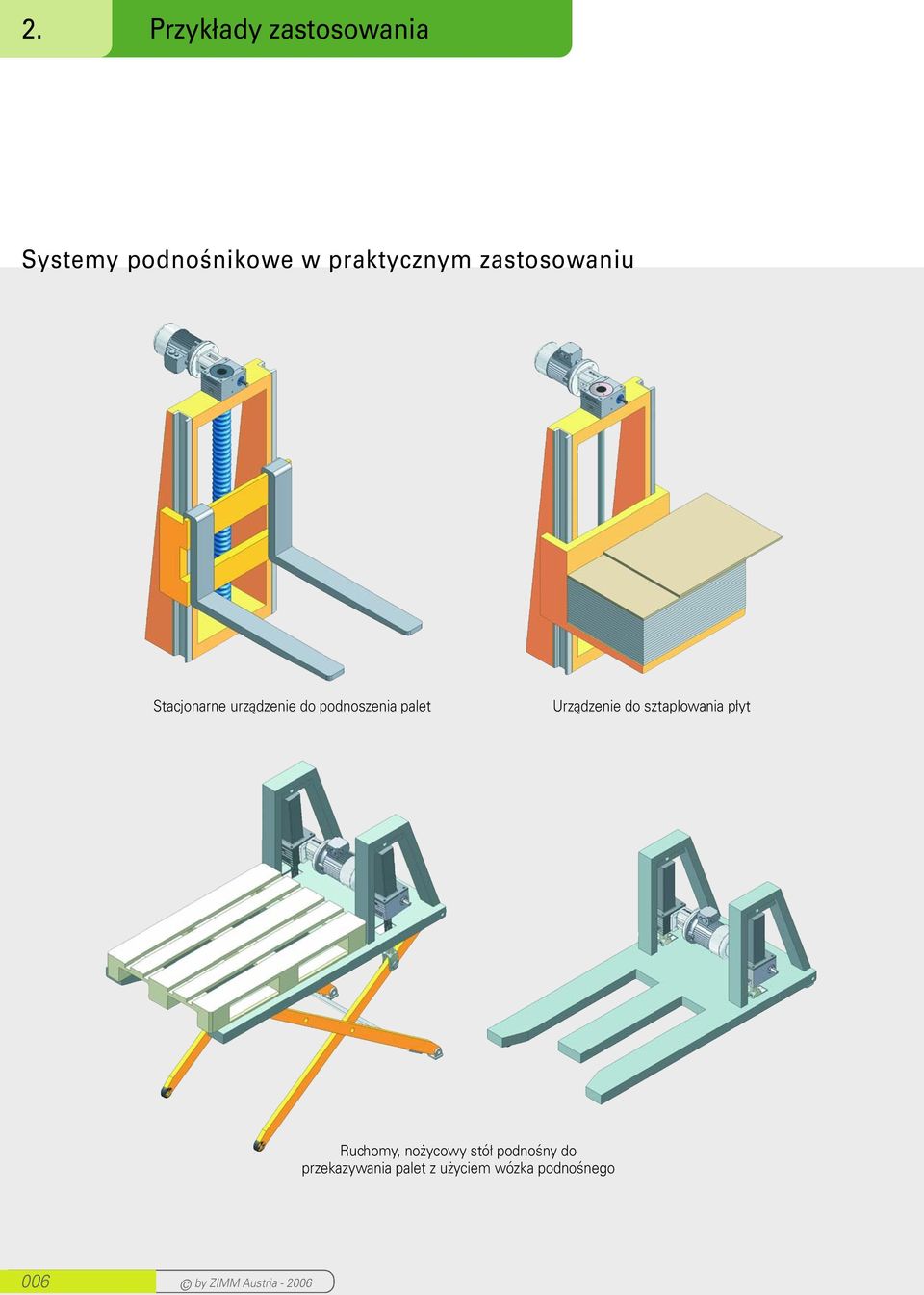 2. Przykłady zastosowania

Systemy podnośnikowe w praktycznym zastosowaniu

Stacjonarne urządzenie do podnoszenia palet

Urządzenie do sztaplowania płyt

Ruchomy, nożycowy stół podnośny do przekazywania palet z użyciem wózka podnośnego

006

© by ZIMM Austria - 2006