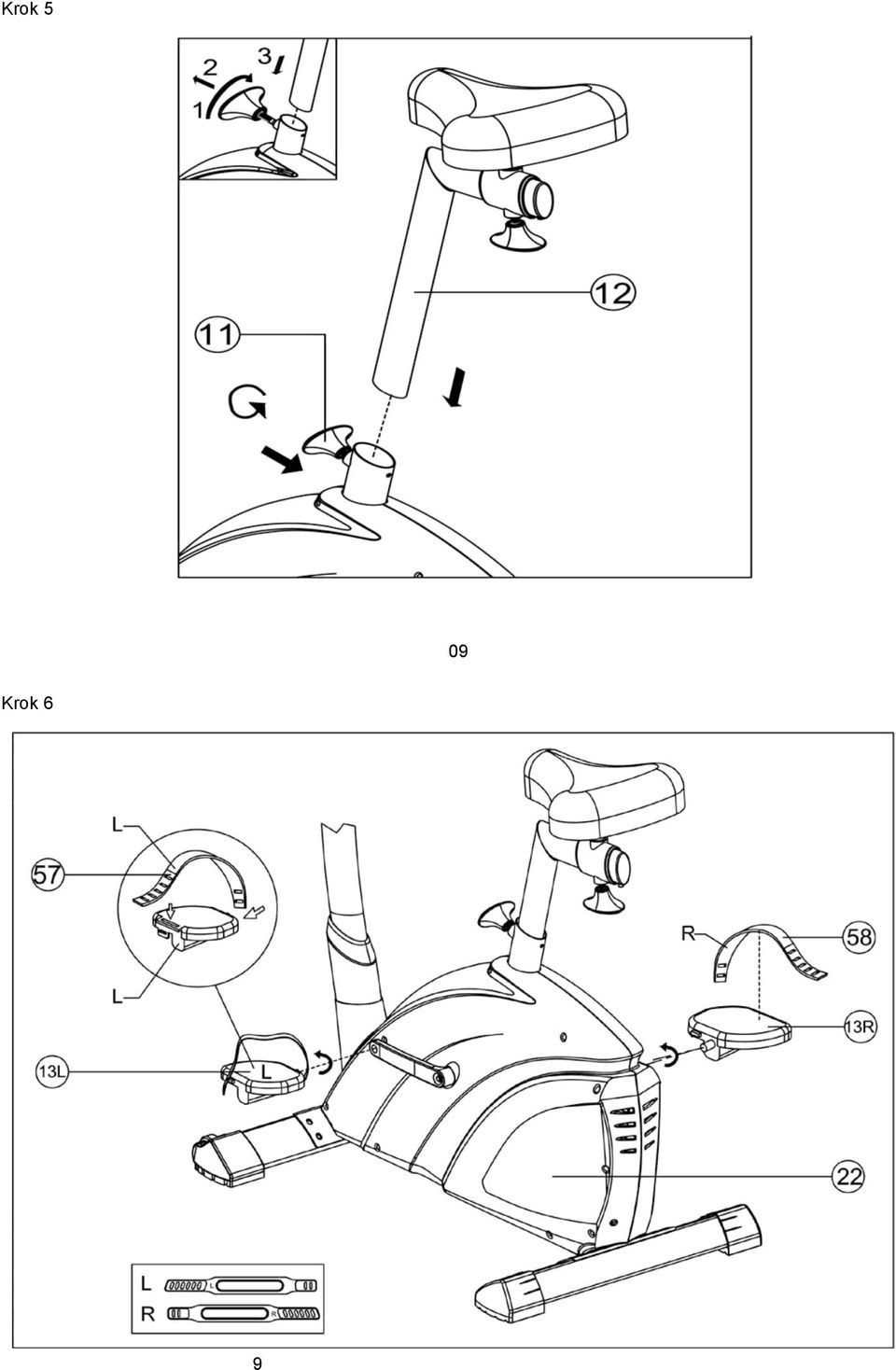 Krok 5

2
3
1

12

11

09

Krok 6

L
57
L

R
58
13R
13L
L

22

L
R

9