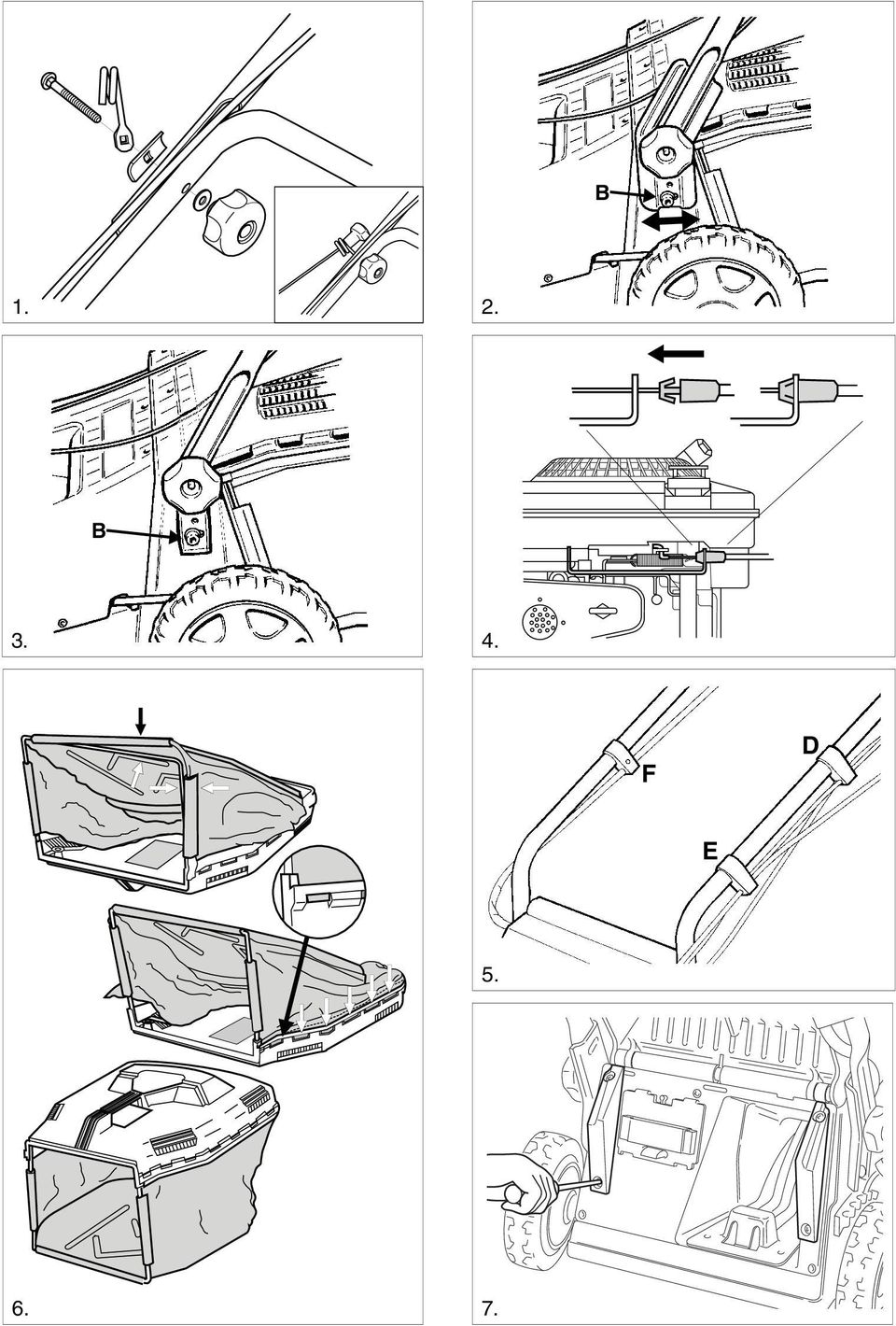 1.

B

2.

B

3.

4.

D

F

E

5.

6.

7.