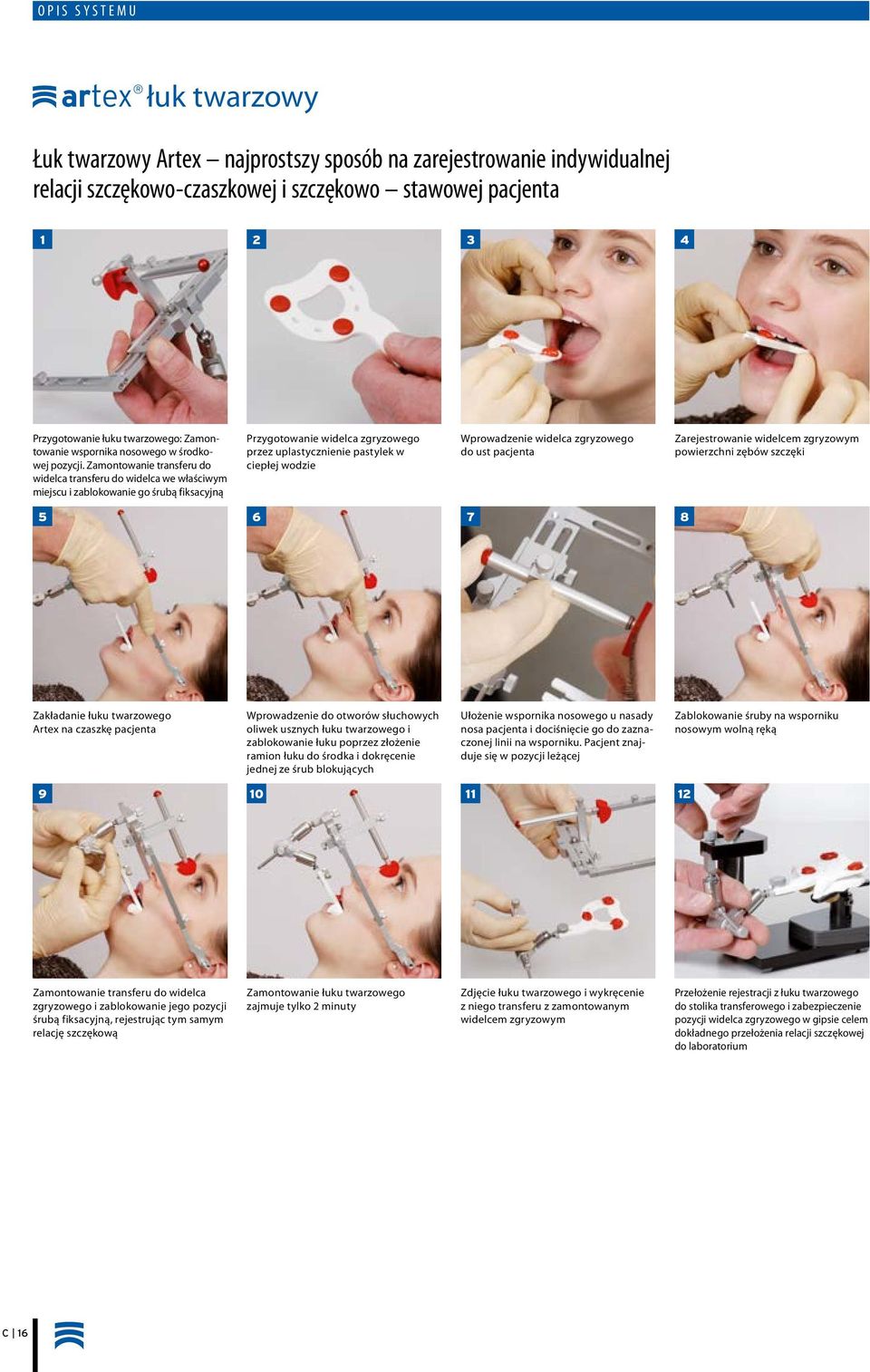 OPIS SYSTEMU

artex® łuk twarzowy

Łuk twarzowy Artex – najprostszy sposób na zarejestrowanie indywidualnej relacji szczękowo-czaszkowej i szczękowo – stawowej pacjenta

1

Przygotowanie łuku twarzowego: Zamontowanie wspornika nosowego w środkowej pozycji. Zamontowanie transferu do widelca transferu do widelca we właściwym miejscu i zablokowanie go śrubą fiksacyjną

2

Przygotowanie widelca zgryzowego przez uplastycznienie pastylek w ciepłej wodzie

3

Wprowadzenie widelca zgryzowego do ust pacjenta

4

Zarejestrowanie widelcem zgryzowym powierzchni zębów szczęki

5

Zakładanie łuku twarzowego Artex na czaszkę pacjenta

6

Wprowadzenie do otworów słuchowych oliwek usznych łuku twarzowego i zablokowanie łuku poprzez złożenie ramion łuku do środka i dokręcenie jednej ze śrub blokujących

7

Ułożenie wspornika nosowego u nasady nosa pacjenta i dociśnięcie go do zaznaczonej linii na wsporniku. Pacjent znajduje się w pozycji leżącej

8

Zablokowanie śruby na wsporniku nosowym wolną ręką

9

Zamontowanie transferu do widelca zgryzowego i zablokowanie jego pozycji śrubą fiksacyjną, rejestrując tym samym relację szczękową

10

Zamontowanie łuku twarzowego zajmuje tylko 2 minuty

11

Zdjęcie łuku twarzowego i wykręcenie z niego transferu z zamontowanym widelcem zgryzowym

12

Przełożenie rejestracji z łuku twarzowego do stolika transferowego i zabezpieczenie pozycji widelca zgryzowego w gipsie celem dokładnego przełożenia relacji szczękowej do laboratorium

C | 16