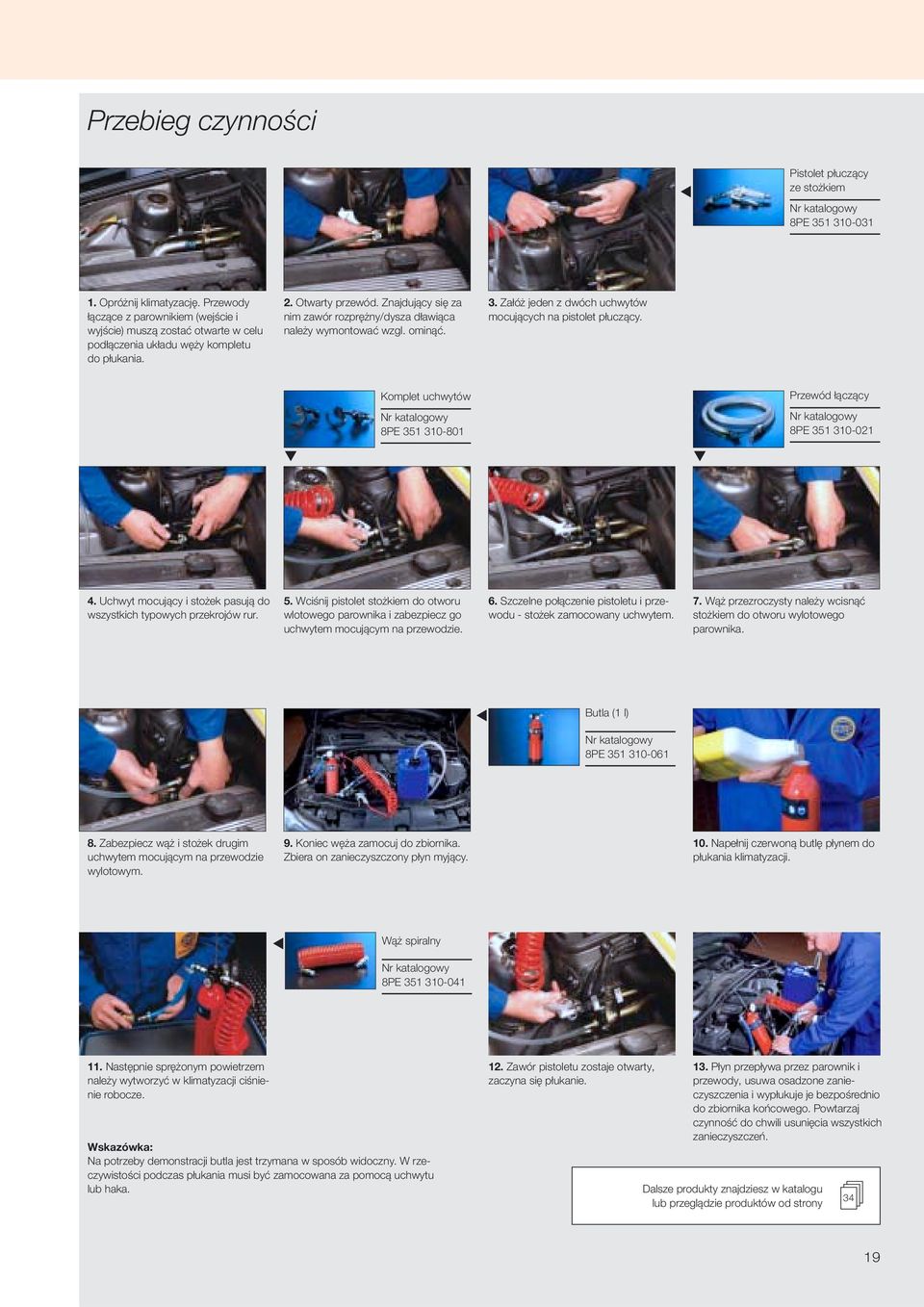 Przebieg czynności

Pistolet płuczący ze stożkiem
Nr katalogowy
8PE 351 310-031

1. Opróżnij klimatyzację. Przewody łączące z parownikiem (wejście i wyjście) muszą zostać otwarte w celu podłączenia układu węży kompletu do płukania.

2. Otwarty przewód. Znajdujący się za nim zawór rozprężny/dysza dławiąca należy wymontować wzgl. ominąć.

3. Załóż jeden z dwóch uchwytów mocujących na pistolet płuczący.

Komplet uchwytów
Nr katalogowy
8PE 351 310-801

Przewód łączący
Nr katalogowy
8PE 351 310-021

4. Uchwyt mocujący i stożek pasują do wszystkich typowych przekrojów rur.

5. Wciśnij pistolet stożkiem do otworu wlotowego parownika i zabezpiecz go uchwytem mocującym na przewodzie.

6. Szczelne połączenie pistoletu i przewodu - stożek zamocowany uchwytem.

7. Wąż przezroczysty należy wcisnąć stożkiem do otworu wylotowego parownika.

Butla (1 l)
Nr katalogowy
8PE 351 310-061

8. Zabezpiecz wąż i stożek drugim uchwytem mocującym na przewodzie wylotowym.

9. Koniec węża zamocuj do zbiornika. Zbiera on zanieczyszczony płyn myjący.

10. Napełnij czerwoną butlę płynem do płukania klimatyzacji.

Wąż spiralny
Nr katalogowy
8PE 351 310-041

11. Następnie sprężonym powietrzem należy wytworzyć w klimatyzacji ciśnienie robocze.

12. Zawór pistoletu zostaje otwarty, zaczyna się płukanie.

13. Płyn przepływa przez parownik i przewody, usuwa osadzone zanieczyszczenia i wypłukuje je bezpośrednio do zbiornika końcowego. Powtarzaj czynność do chwili usunięcia wszystkich zanieczyszczeń.

Wskazówka:
Na potrzeby demonstracji butla jest trzymana w sposób widoczny. W rzeczywistości podczas płukania musi być zamocowana za pomocą uchwytu lub haka.

Dalsze produkty znajdziesz w katalogu lub przeglądzie produktów od strony 34

19