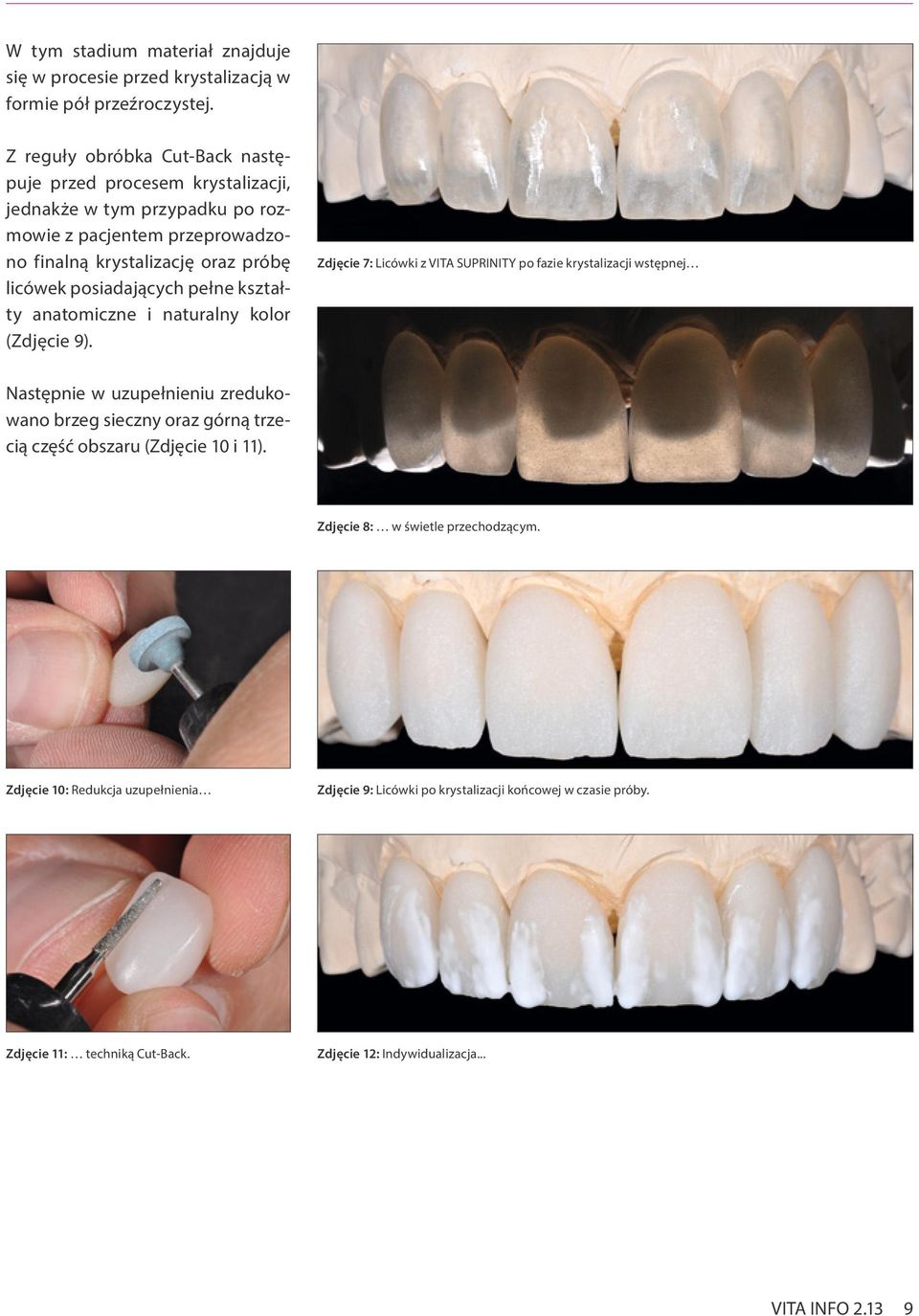 W tym stadium materiał znajduje się w procesie przed krystalizacją w formie pół przeźroczystej.

Z reguły obróbka Cut-Back następuje przed procesem krystalizacji, jednakże w tym przypadku po rozmowie z pacjentem przeprowadzono finalną krystalizację oraz próbę licówek posiadających pełne kształty anatomiczne i naturalny kolor (Zdjęcie 9).

Następnie w uzupełnieniu zredukowano brzeg sieczny oraz górną trzecią część obszaru (Zdjęcie 10 i 11).

Zdjęcie 7: Licówki z VITA SUPRINITY po fazie krystalizacji wstępnej…

Zdjęcie 8: … w świetle przechodzącym.

Zdjęcie 10: Redukcja uzupełnienia…

Zdjęcie 9: Licówki po krystalizacji końcowej w czasie próby.

Zdjęcie 11: … techniką Cut-Back.

Zdjęcie 12: Indywidualizacja...

VITA INFO 2.13 9