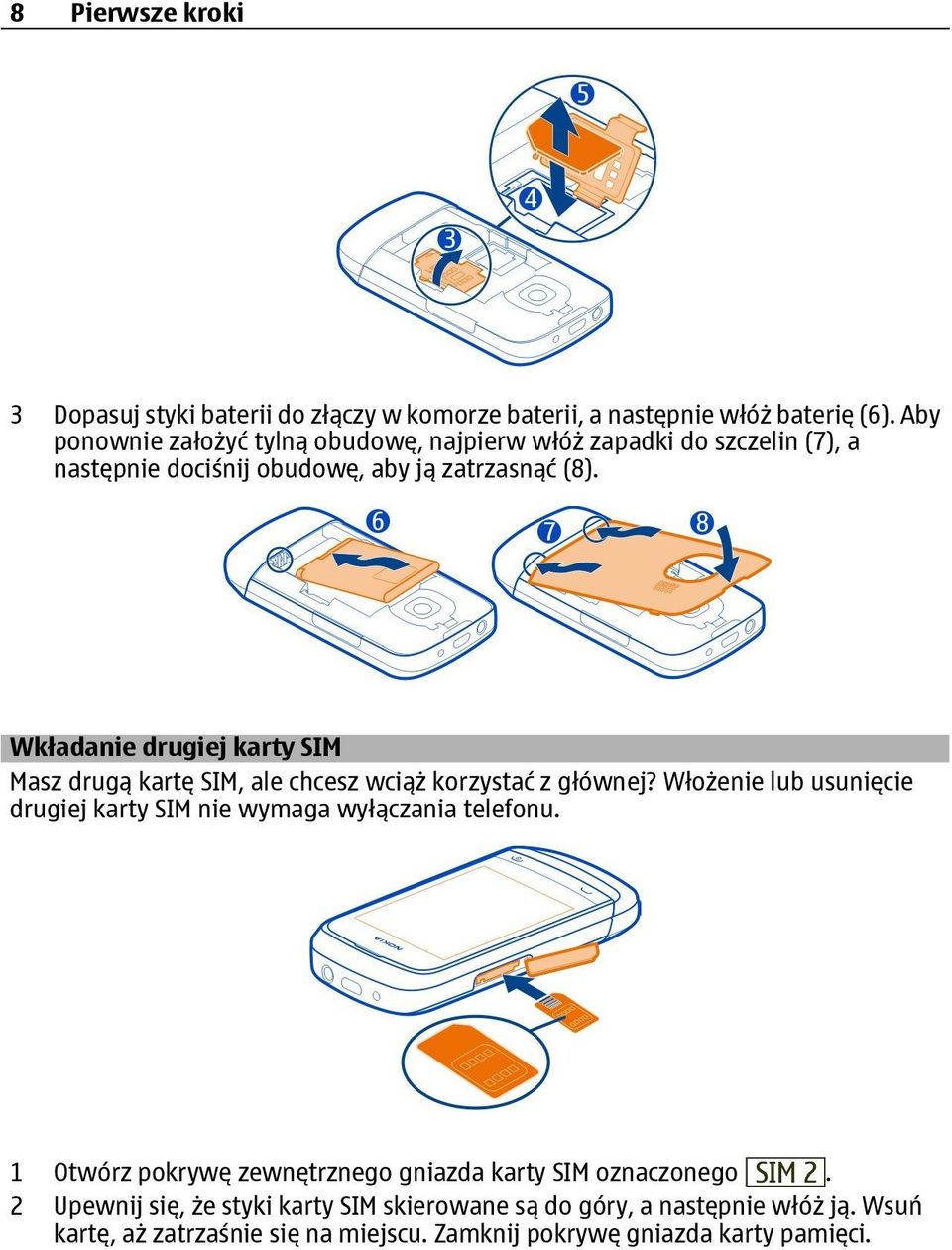 8 Pierwsze kroki

5

4

3

3 Dopasuj styki baterii do złączy w komorze baterii, a następnie włóż baterię (6). Aby ponownie założyć tylną obudowę, najpierw włóż zapadki do szczelin (7), a następnie dociśnij obudowę, aby ją zatrzasnąć (8).

6

7

8

Wkładanie drugiej karty SIM

Masz drugą kartę SIM, ale chcesz wciąż korzystać z głównej? Włożenie lub usunięcie drugiej karty SIM nie wymaga wyłączania telefonu.

NOKIA

1 Otwórz pokrywę zewnętrznego gniazda karty SIM oznaczonego SIM 2.

2 Upewnij się, że styki karty SIM skierowane są do góry, a następnie włóż ją. Wsuń kartę, aż zatrzaśnie się na miejscu. Zamknij pokrywę gniazda karty pamięci.