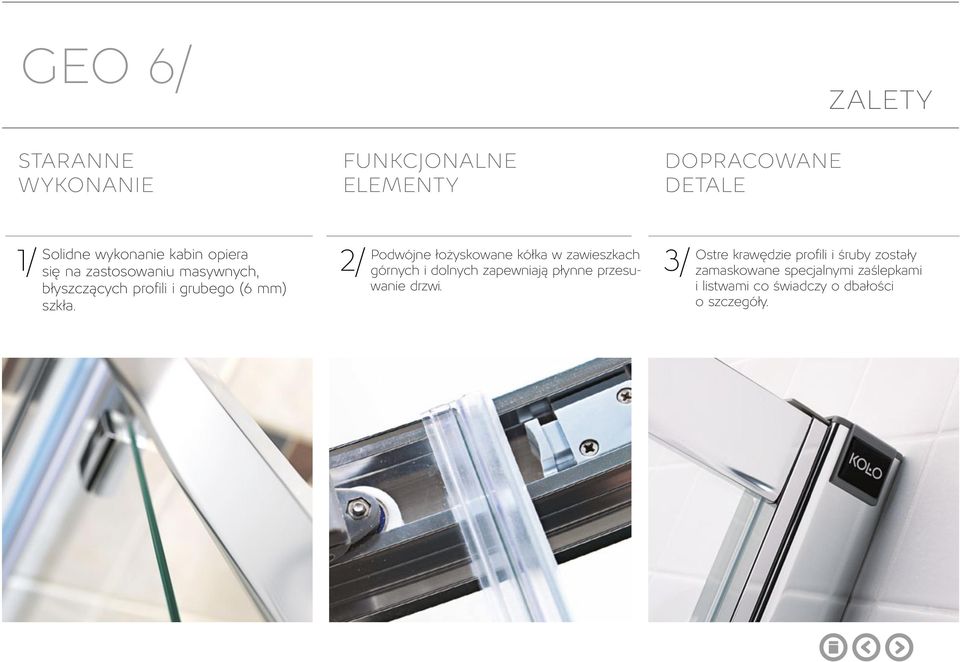 GEO 6/

ZALETY

STARANNE WYKONANIE

1/ Solidne wykonanie kabin opiera się na zastosowaniu masywnych, błyszczących profili i grubego (6 mm) szkła.

FUNKCJONALNE ELEMENTY

2/ Podwójne łożyskowane kółka w zawieszkach górnych i dolnych zapewniają płynne przesuwanie drzwi.

DOPRACOWANE DETALE

3/ Ostre krawędzie profili i śruby zostały zamaskowane specjalnymi zaślepkami i listwami co świadczy o dbałości o szczegóły.

KOŁO