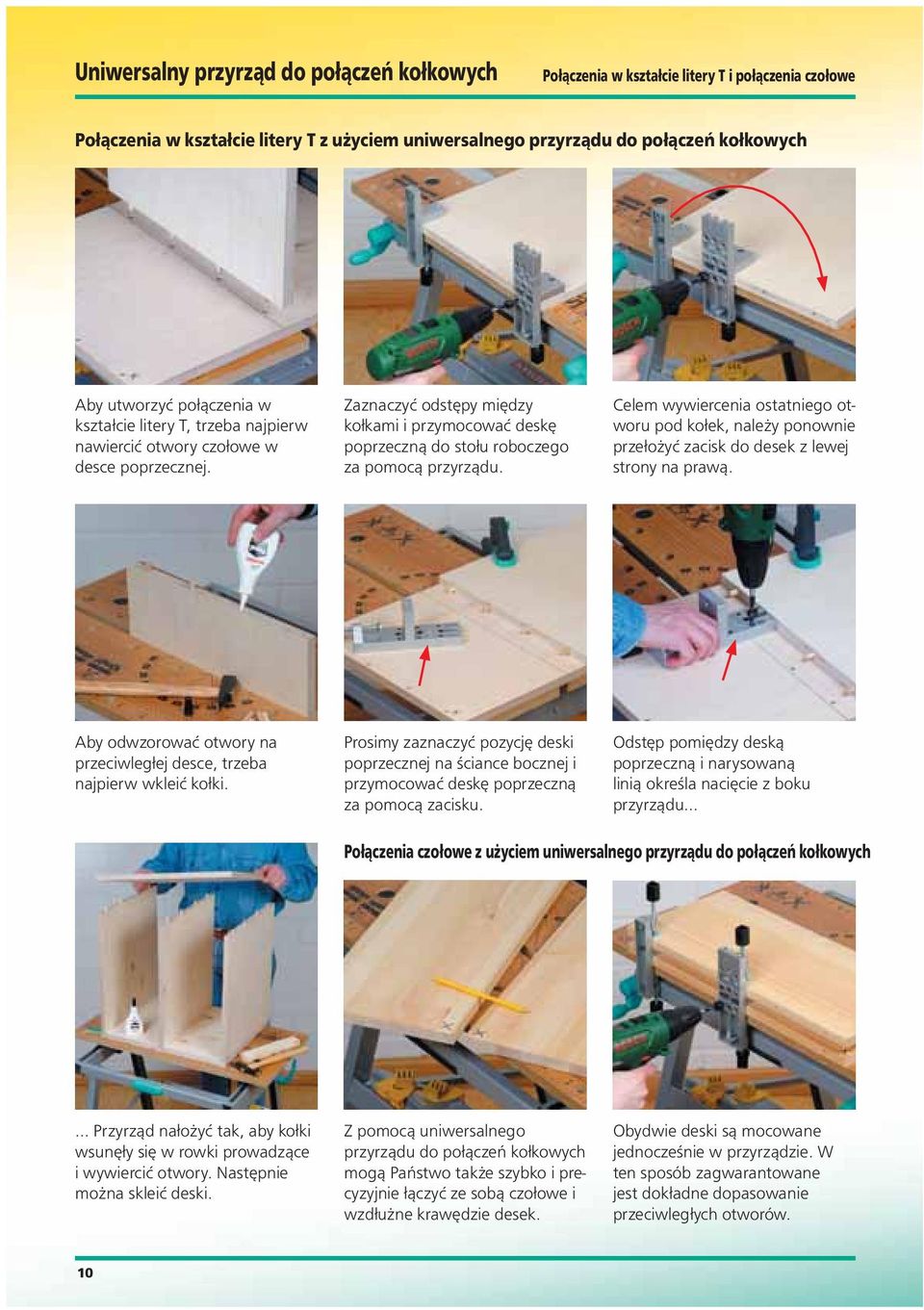 Uniwersalny przyrząd do połączeń kołkowych

Połączenia w kształcie litery T i połączenia czołowe

Połączenia w kształcie litery T z użyciem uniwersalnego przyrządu do połączeń kołkowych

Aby utworzyć połączenia w kształcie litery T, trzeba najpierw nawiercić otwory czołowe w desce poprzecznej.

Zaznaczyć odstępy między kołkami i przymocować deskę poprzeczną do stołu roboczego za pomocą przyrządu.

Celem wywiercenia ostatniego otworu pod kołek, należy ponownie przełożyć zacisk do desek z lewej strony na prawą.

Aby odwzorować otwory na przeciwległej desce, trzeba najpierw wkleić kołki.

Prosimy zaznaczyć pozycję deski poprzecznej na ściance bocznej i przymocować deskę poprzeczną za pomocą zacisku.

Odstęp pomiędzy deską poprzeczną i narysowaną linią określa nacięcie z boku przyrządu...

Połączenia czołowe z użyciem uniwersalnego przyrządu do połączeń kołkowych

... Przyrząd nałożyć tak, aby kołki wsunęły się w rowki prowadzące i wywiercić otwory. Następnie można skleić deski.

Z pomocą uniwersalnego przyrządu do połączeń kołkowych mogą Państwo także szybko i precyzyjnie łączyć ze sobą czołowe i wzdłużne krawędzie desek.

Obydwie deski są mocowane jednocześnie w przyrządzie. W ten sposób zagwarantowane jest dokładne dopasowanie przeciwległych otworów.

10