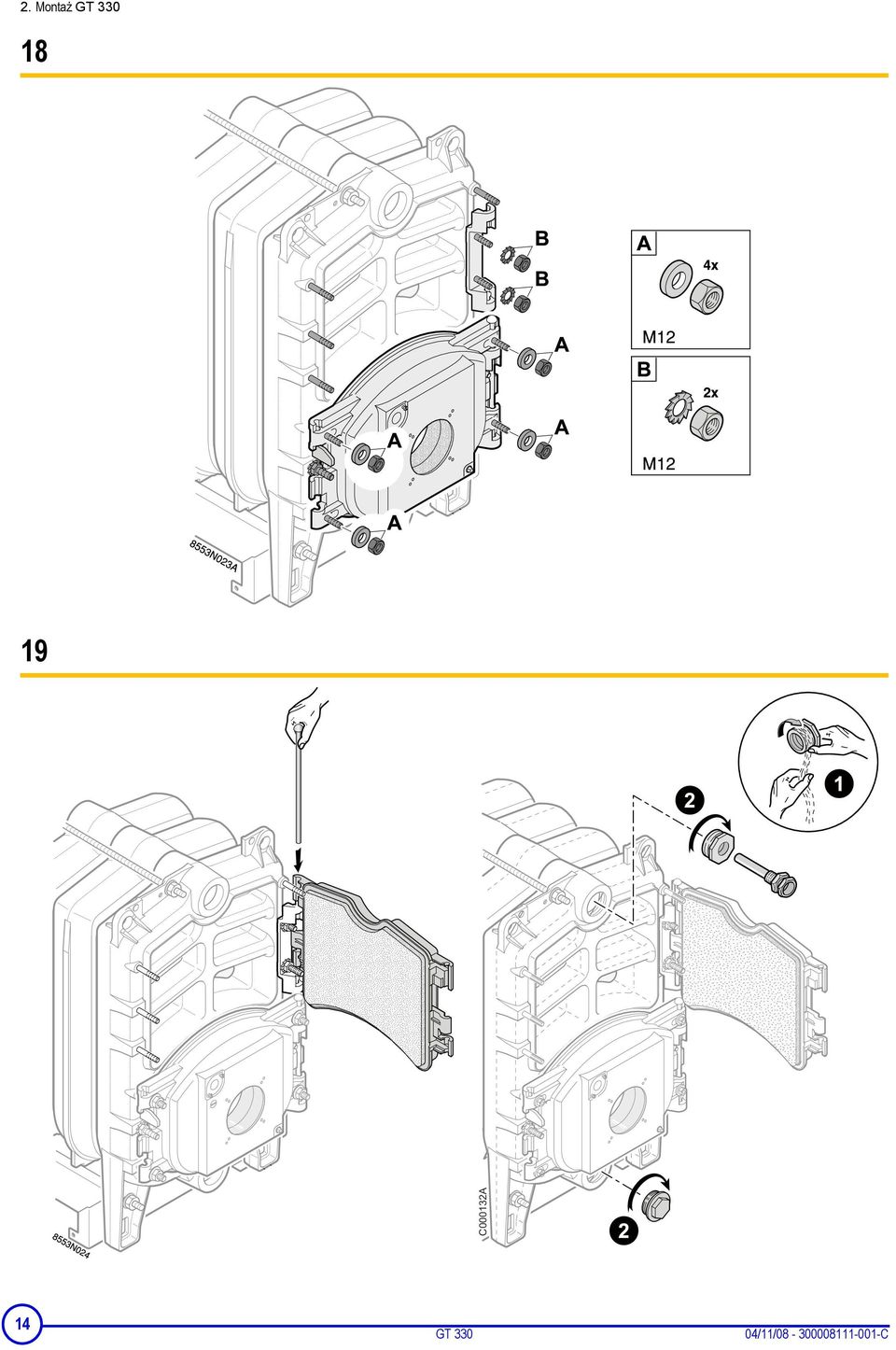 2. Montaż GT 330

18

B
B
A
A
A
A

A
4x
M12

B
2x
M12

8553N023A

19

2
1
2

8553N024

C000132A

14

GT 330

04/11/08 - 300008111-001-C