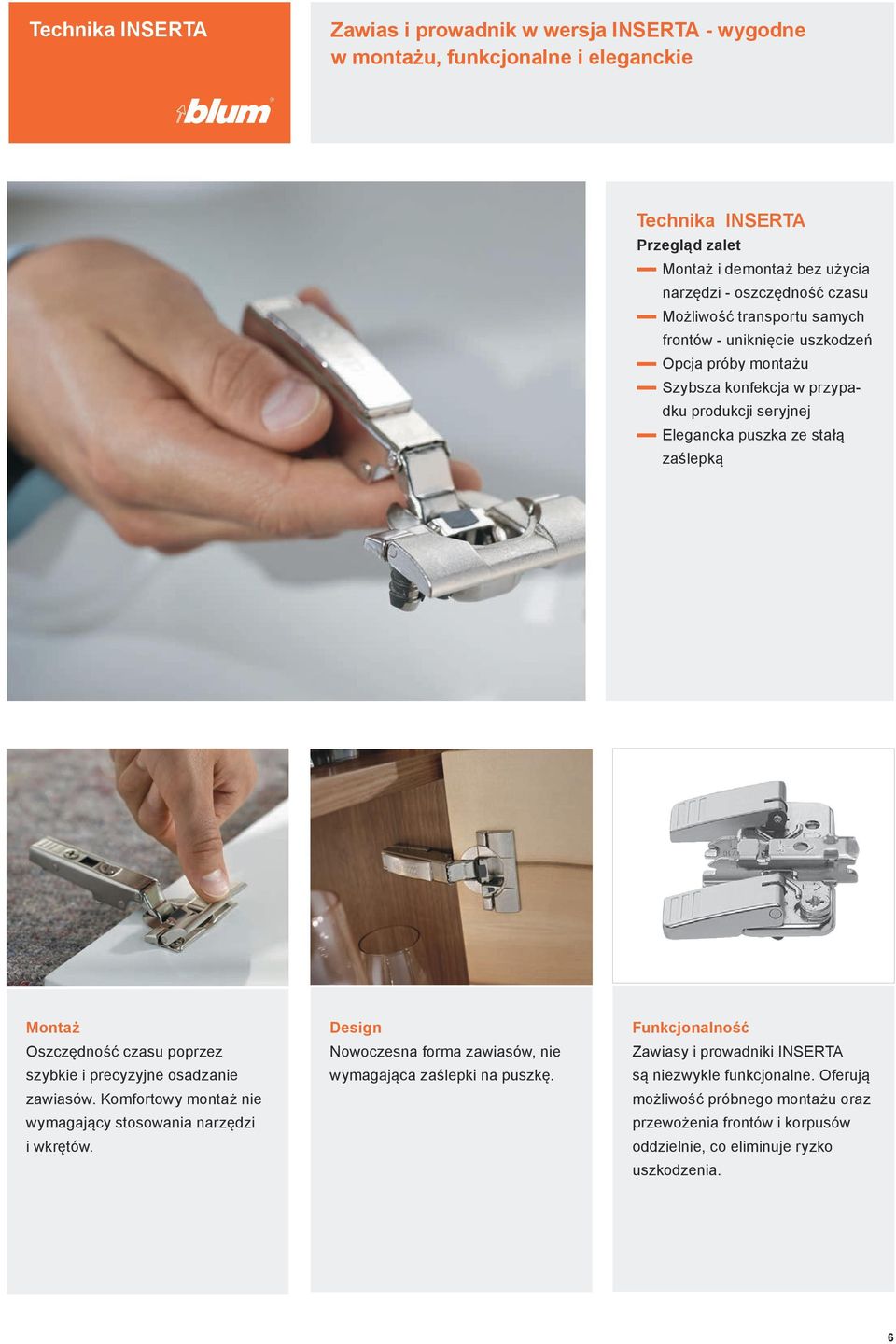 Technika INSERTA

blum

Zawias i prowadnik w wersja INSERTA - wygodne w montażu, funkcjonalne i eleganckie

Technika INSERTA
Przegląd zalet
Montaż i demontaż bez użycia narzędzi - oszczędność czasu
Możliwość transportu samych frontów - uniknięcie uszkodzeń
Opcja próby montażu
Szybsza konfekcja w przypadku produkcji seryjnej
Elegancka puszka ze stałą zaślepką

Montaż
Oszczędność czasu poprzez szybkie i precyzyjne osadzanie zawiasów. Komfortowy montaż nie wymagający stosowania narzędzi i wkrętów.

Design
Nowoczesna forma zawiasów, nie wymagająca zaślepki na puszkę.

Funkcjonalność
Zawiasy i prowadniki INSERTA są niezwykle funkcjonalne. Oferują możliwość próbnego montażu oraz przewożenia frontów i korpusów oddzielnie, co eliminuje ryzko uszkodzenia.

6