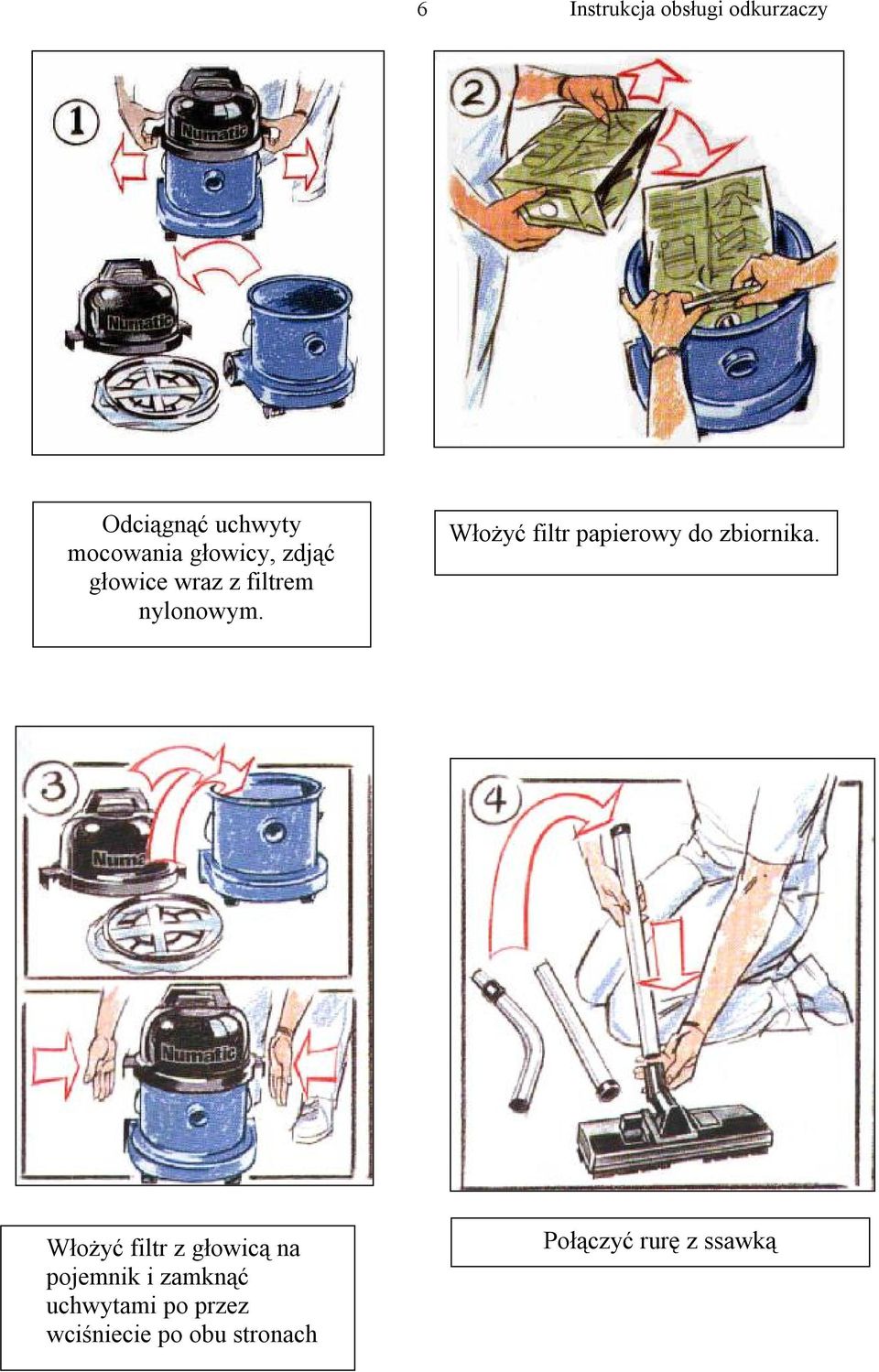 6 Instrukcja obsługi odkurzaczy

1

Numatic

Numatic

2

Odciągnąć uchwyty mocowania głowicy, zdjąć głowice wraz z filtrem nylonowym.

Włożyć filtr papierowy do zbiornika.

3

Numa

Numatic

4

Włożyć filtr z głowicą na pojemnik i zamknąć uchwytami po przez wciśniecie po obu stronach

Połączyć rurę z ssawką