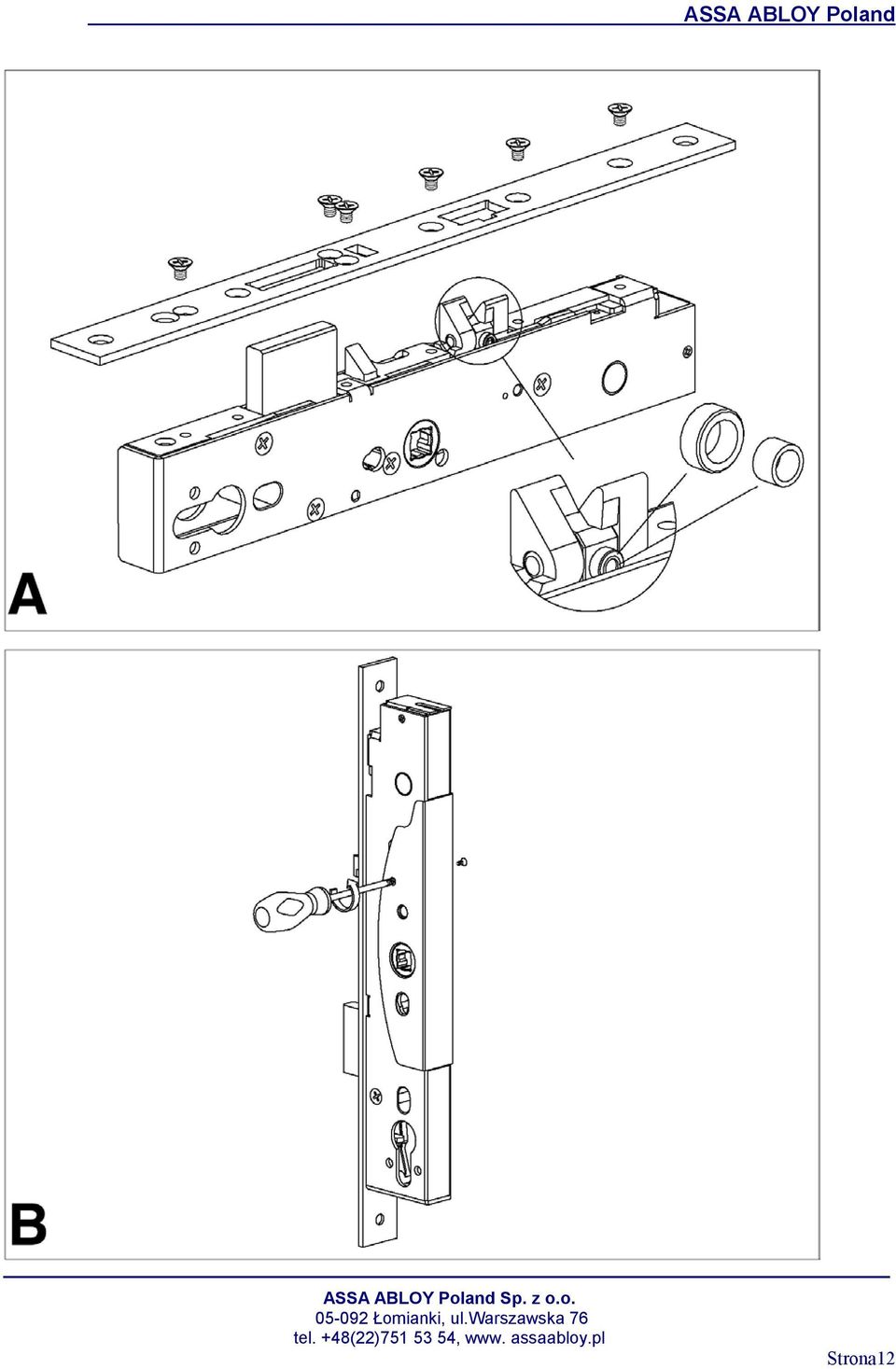 ASSA ABLOY Poland

A

B

ASSA ABLOY Poland Sp. z o.o.
05-092 Łomianki, ul.Warszawska 76
tel. +48(22)751 53 54, www. assaabloy.pl

Strona12