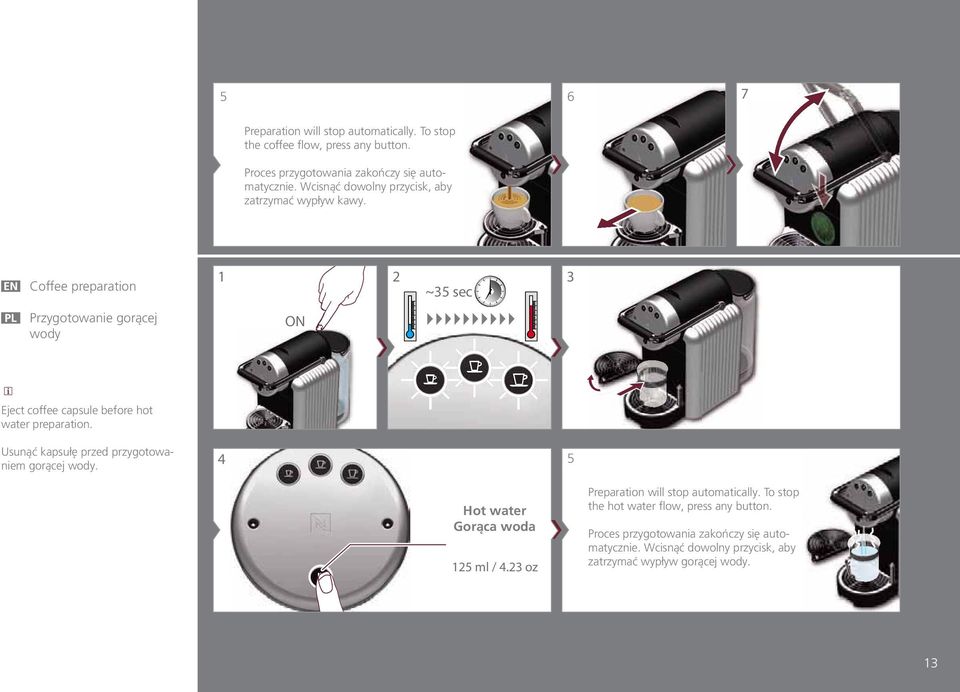 5

Preparation will stop automatically. To stop the coffee flow, press any button.

Proces przygotowania zakończy się automatycznie. Wcisnąć dowolny przycisk, aby zatrzymać wypływ kawy.

6

7

EN Coffee preparation

PL Przygotowanie gorącej wody

Eject coffee capsule before hot water preparation.

Usunąć kapsułę przed przygotowaniem gorącej wody.

1

ON

2

~35 sec

3

4

Hot water
Gorąca woda

125 ml / 4.23 oz

5

Preparation will stop automatically. To stop the hot water flow, press any button.

Proces przygotowania zakończy się automatycznie. Wcisnąć dowolny przycisk, aby zatrzymać wypływ gorącej wody.

13