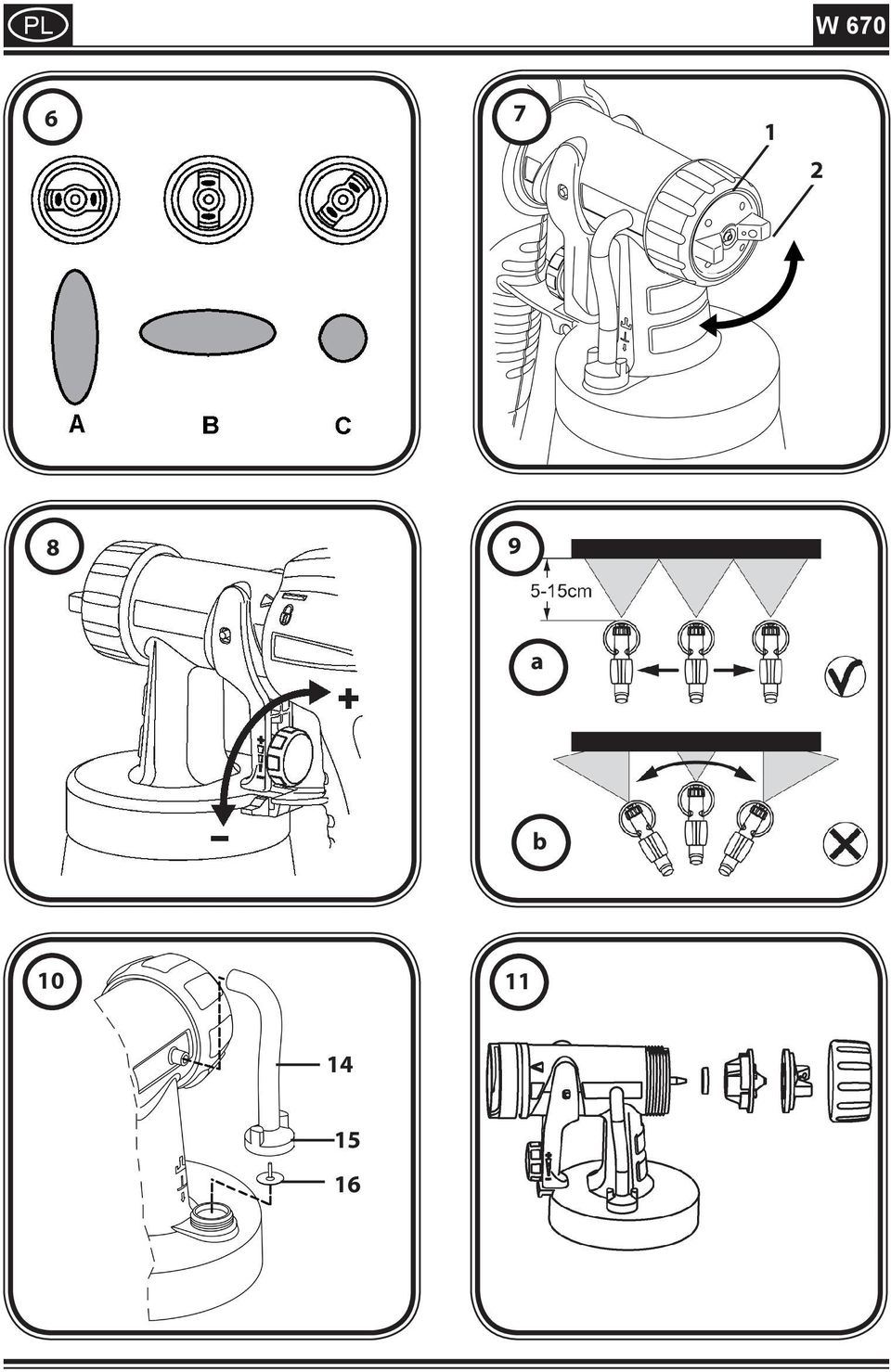 PL

W 670

6

A

B

C

7

1

2

8

+

−

9

5-15cm

a

b

10

14

15

16

11