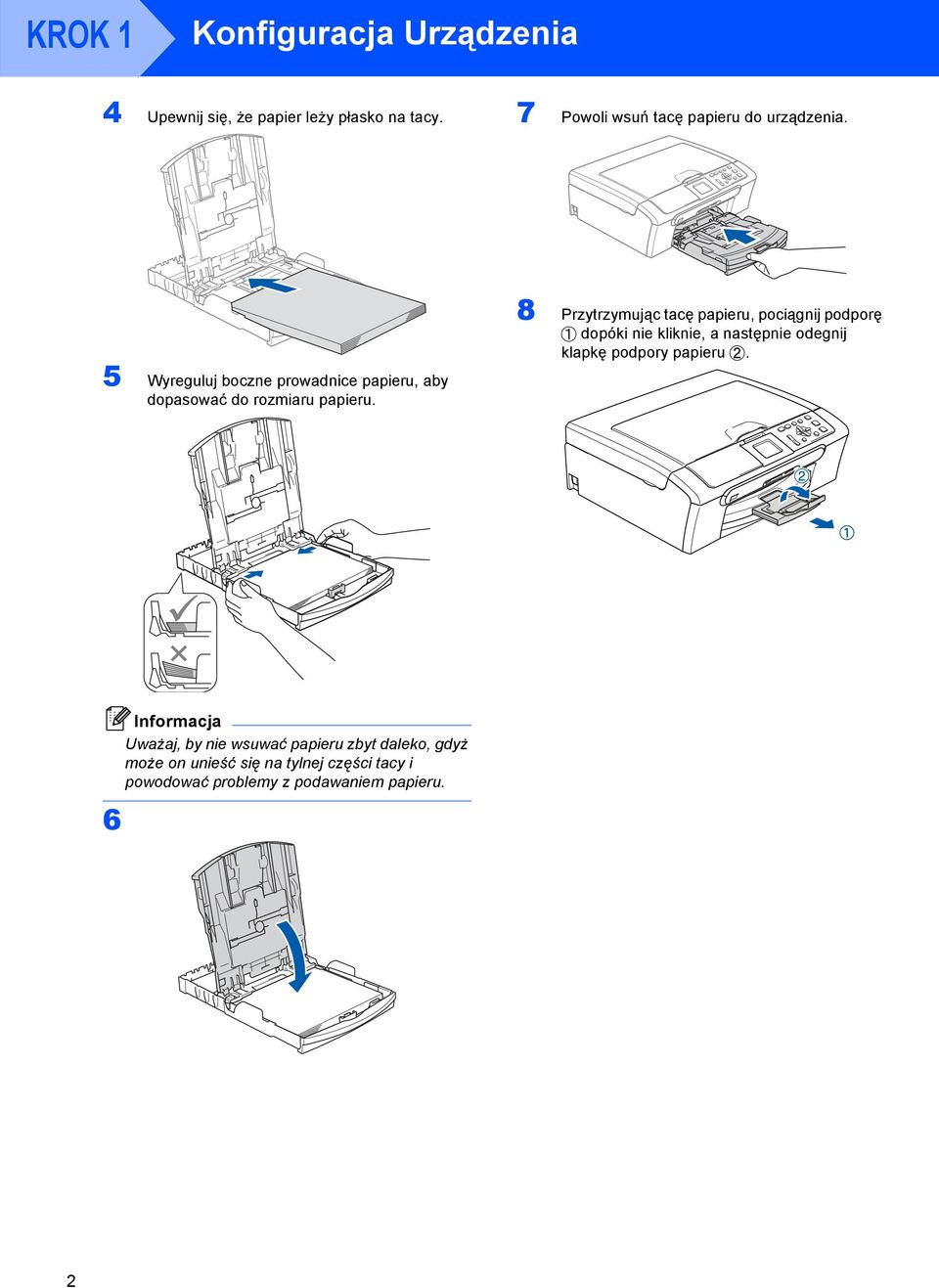 KROK 1 Konfiguracja Urządzenia

4 Upewnij się, że papier leży płasko na tacy.

5 Wyreguluj boczne prowadnice papieru, aby dopasować do rozmiaru papieru.

Informacja
Uważaj, by nie wsuwać papieru zbyt daleko, gdyż może on unieść się na tylnej części tacy i powodować problemy z podawaniem papieru.

6

7 Powoli wsuń tacę papieru do urządzenia.

8 Przytrzymując tacę papieru, pociągnij podporę ① dopóki nie kliknie, a następnie odegnij klapkę podpory papieru ②.

②
①

2