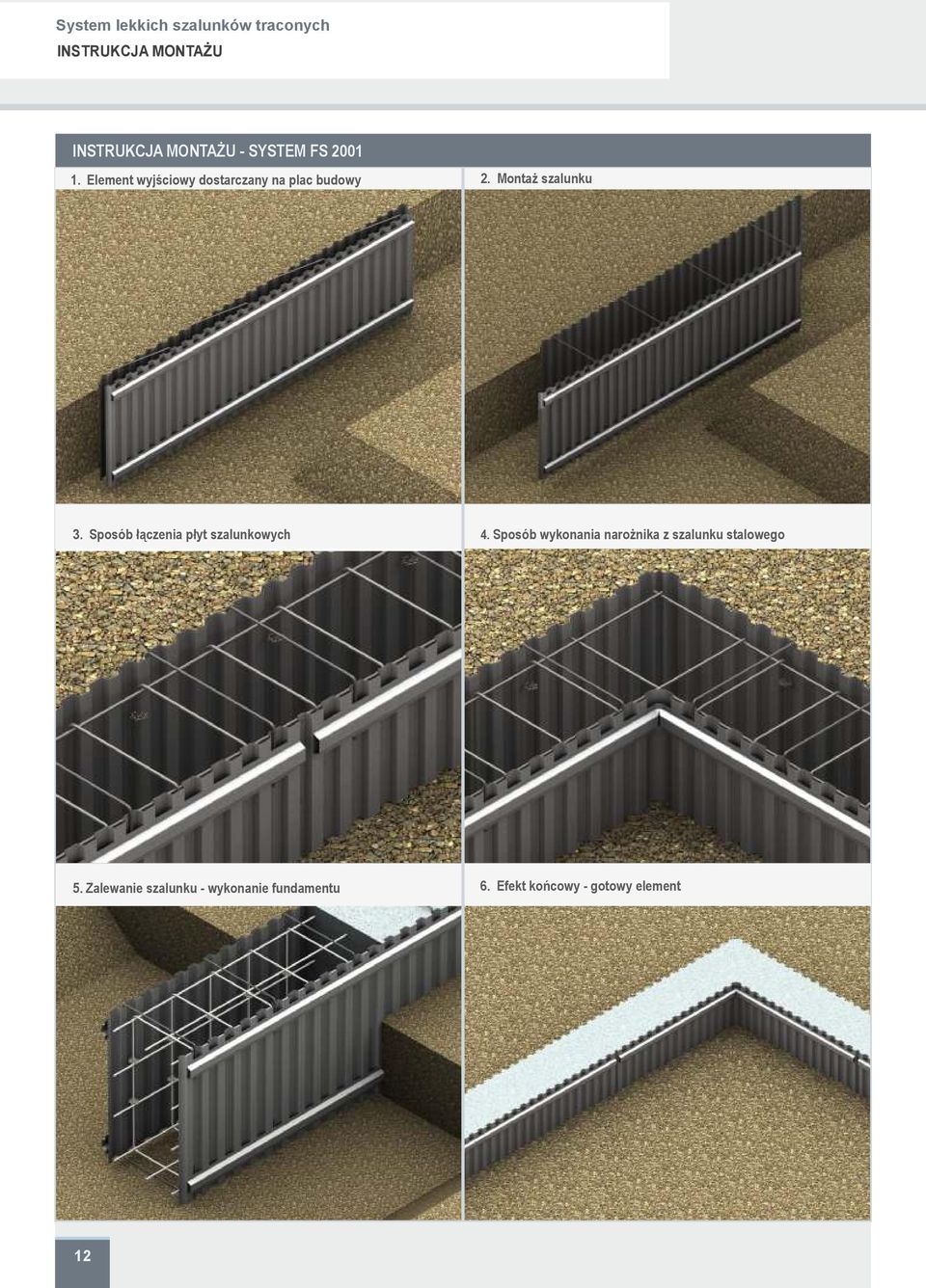 System lekkich szalunków traconych
INSTRUKCJA MONTAŻU

INSTRUKCJA MONTAŻU - SYSTEM FS 2001

1. Element wyjściowy dostarczany na plac budowy

2. Montaż szalunku

3. Sposób łączenia płyt szalunkowych

4. Sposób wykonania narożnika z szalunku stalowego

5. Zalewanie szalunku - wykonanie fundamentu

6. Efekt końcowy - gotowy element

12