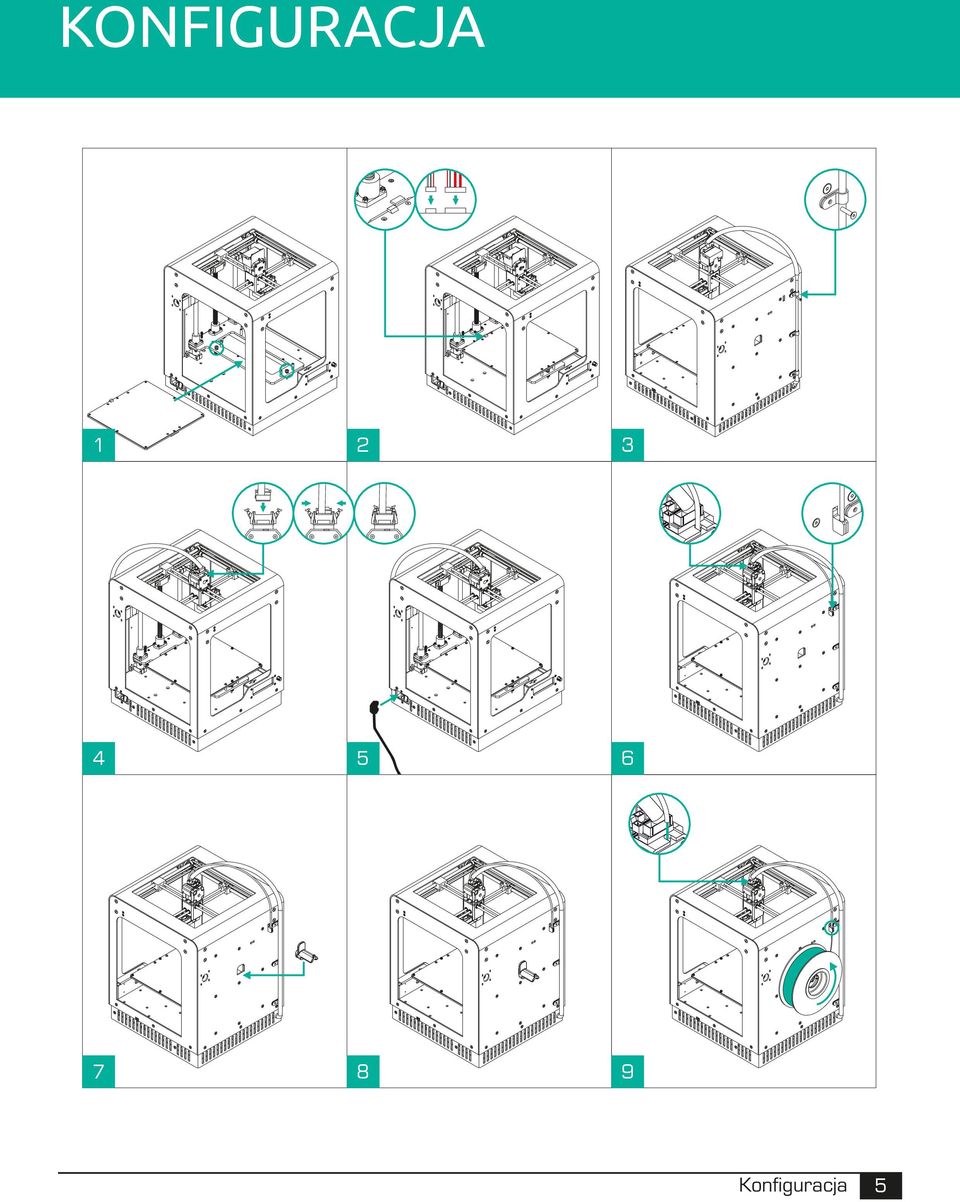 KONFIGURACJA

1

2

3

4

5

6

7

8

9

Konfiguracja 5