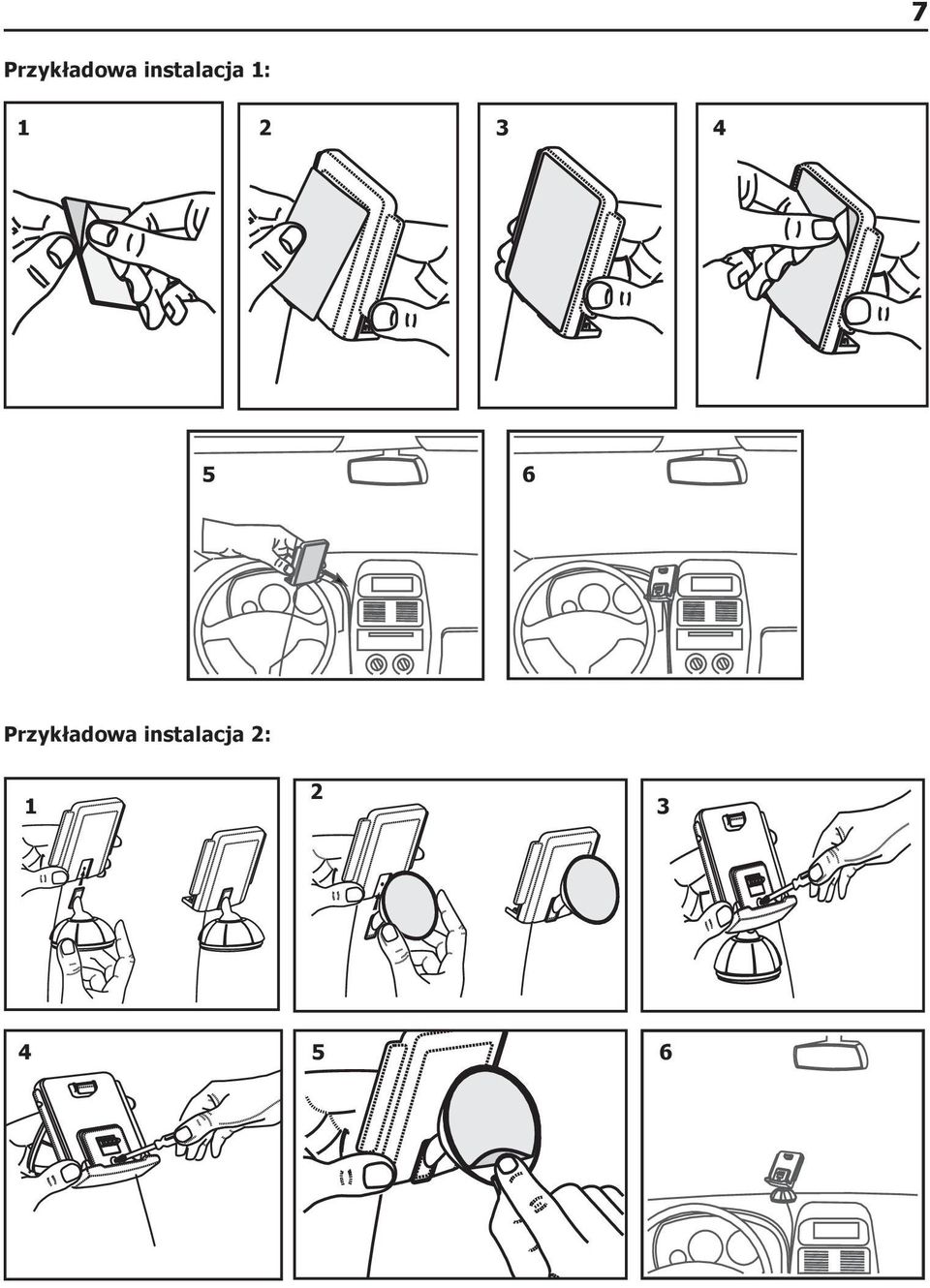 7

Przykładowa instalacja 1:

1

2

3

4

5

6

Przykładowa instalacja 2:

1

2

3

4

5

6