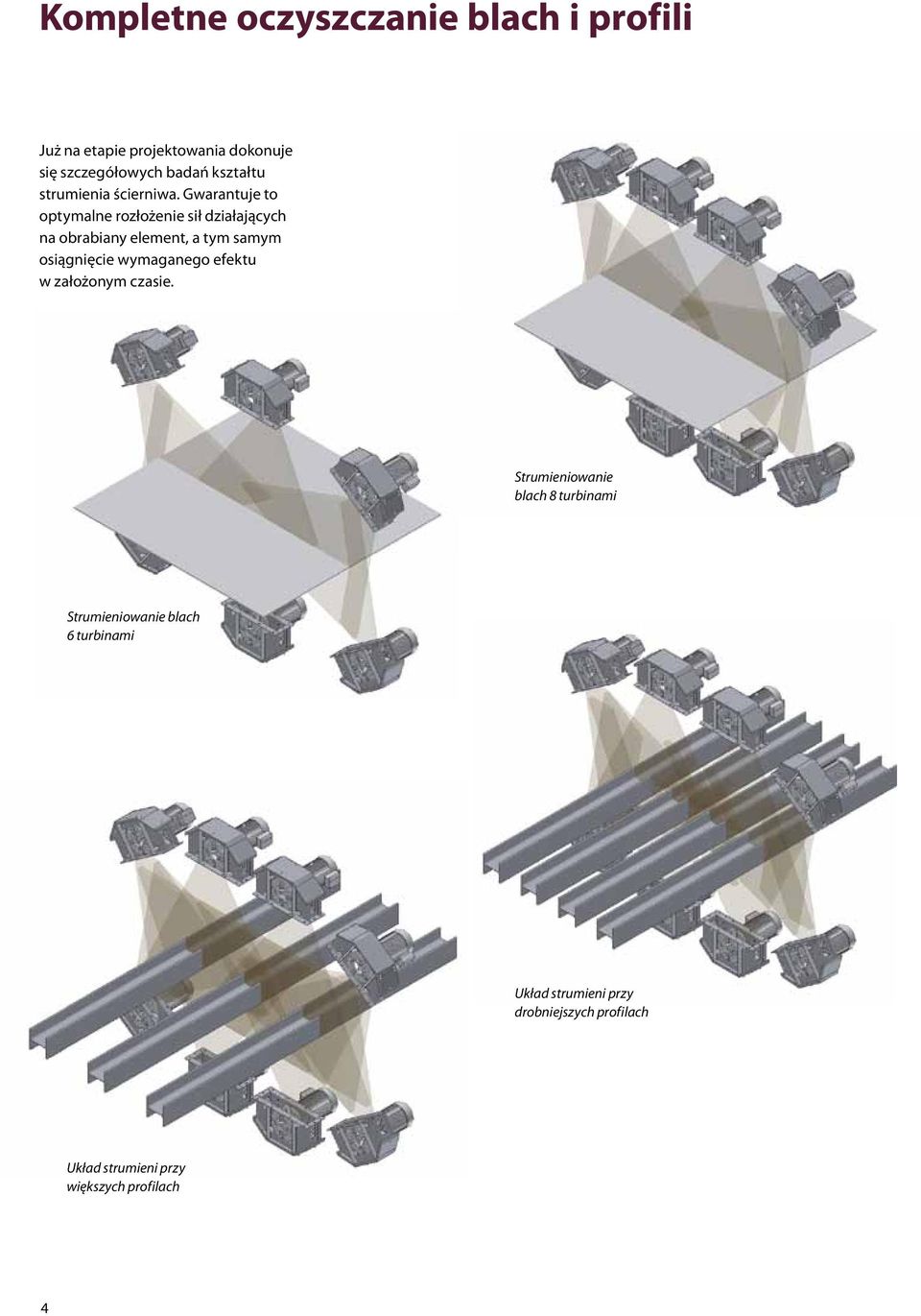 Kompletne oczyszczanie blach i profili

Już na etapie projektowania dokonuje się szczegółowych badań kształtu strumienia ścierniwa. Gwarantuje to optymalne rozłożenie sił działających na obrabiany element, a tym samym osiągnięcie wymaganego efektu w założonym czasie.

Strumieniowanie blach 8 turbinami

Strumieniowanie blach 6 turbinami

Układ strumieni przy drobniejszych profilach

Układ strumieni przy większych profilach

4