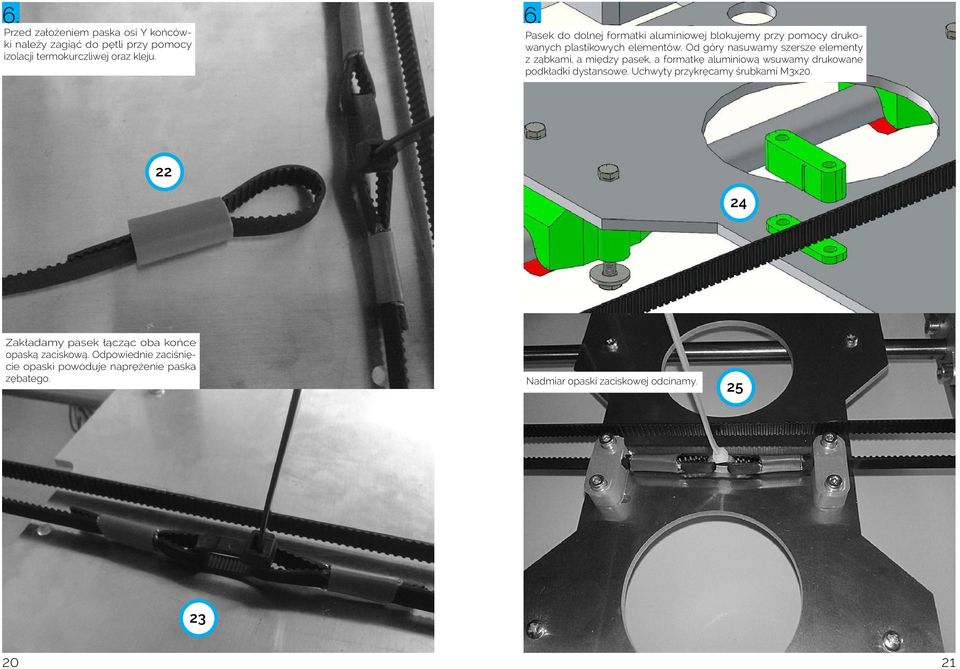 6.

Przed założeniem paska osi Y końcówki należy zagiąć do pętli przy pomocy izolacji termokurczliwej oraz kleju.

22

Zakładamy pasek łącząc oba końce opaską zaciskową. Odpowiednie zaciśnięcie opaski powoduje naprężenie paska zębatego.

23

20

6.

Pasek do dolnej formatki aluminiowej blokujemy przy pomocy drukowanych plastikowych elementów. Od góry nasuwamy szersze elementy z ząbkami, a między pasek, a formatkę aluminiową wsuwamy drukowane podkładki dystansowe. Uchwyty przykręcamy śrubkami M3x20.

24

Nadmiar opaski zaciskowej odcinamy.

25

21