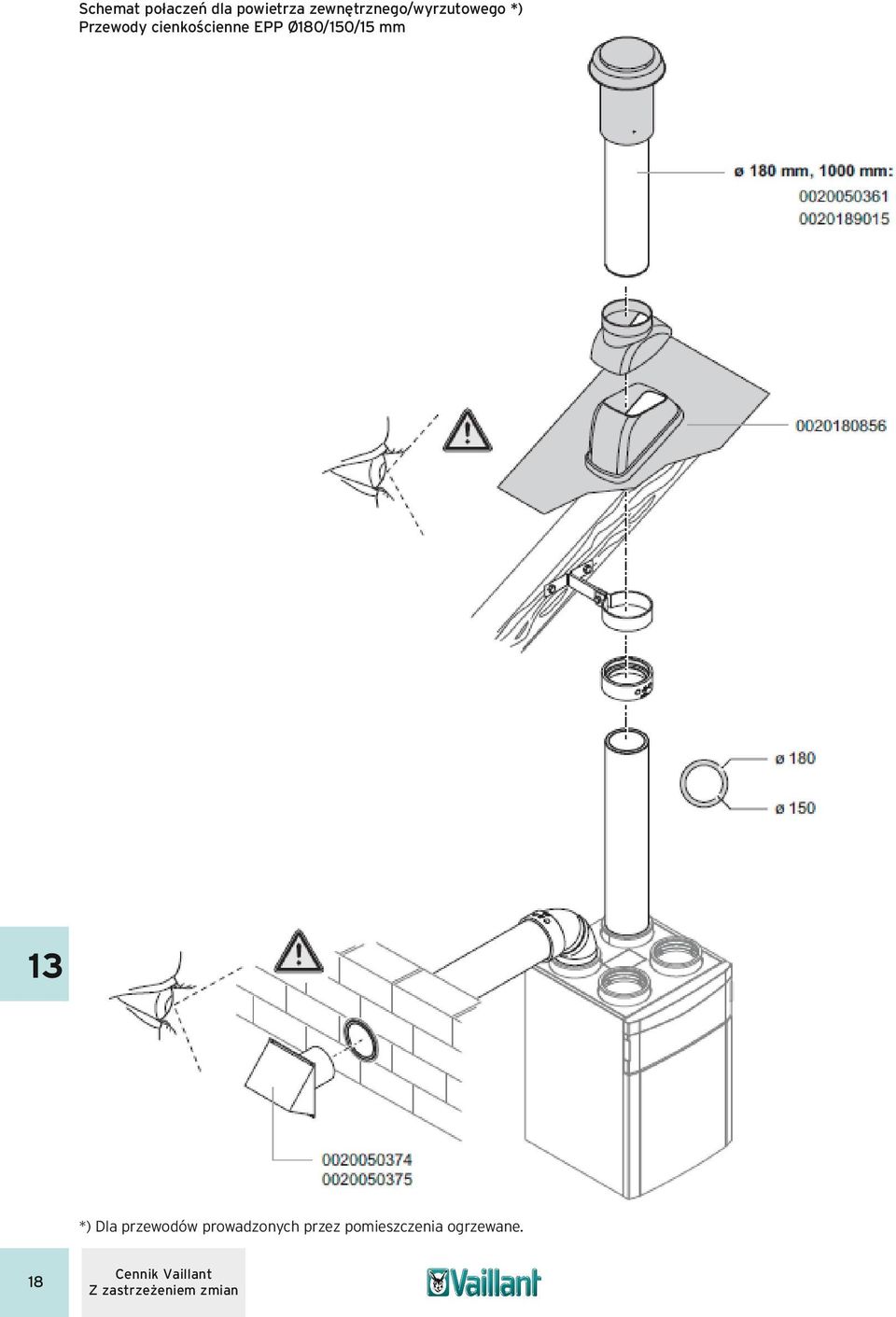 Schemat połaczeń dla powietrza zewnętrznego/wyrzutowego *)
Przewody cienkościenne EPP Ø180/150/15 mm

ø 180 mm, 1000 mm:
0020050361
0020189015

0020180856

ø 180
ø 150

13

0020050374
0020050375

*) Dla przewodów prowadzonych przez pomieszczenia ogrzewane.

18

Cennik Vaillant
Z zastrzeżeniem zmian

Vaillant