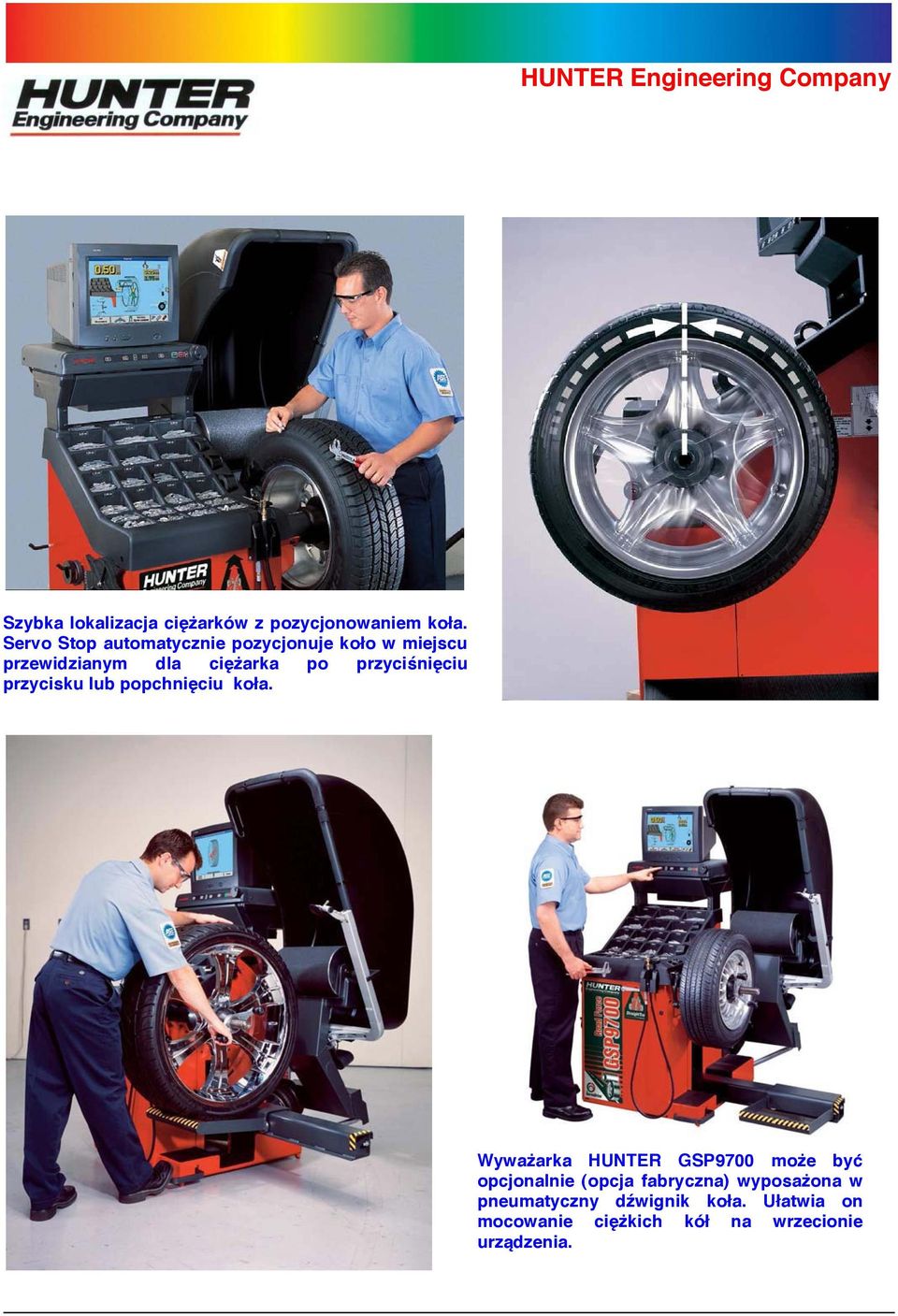 HUNTER Engineering Company

HUNTER Engineering Company

Szybka lokalizacja ciężarków z pozycjonowaniem koła. Servo Stop automatycznie pozycjonuje koło w miejscu przewidzianym dla ciężarka po przyciśnięciu przycisku lub popchnięciu koła.

Wyważarka HUNTER GSP9700 może być opcjonalnie (opcja fabryczna) wyposażona w pneumatyczny dźwignik koła. Ułatwia on mocowanie ciężkich kół na wrzecionie urządzenia.