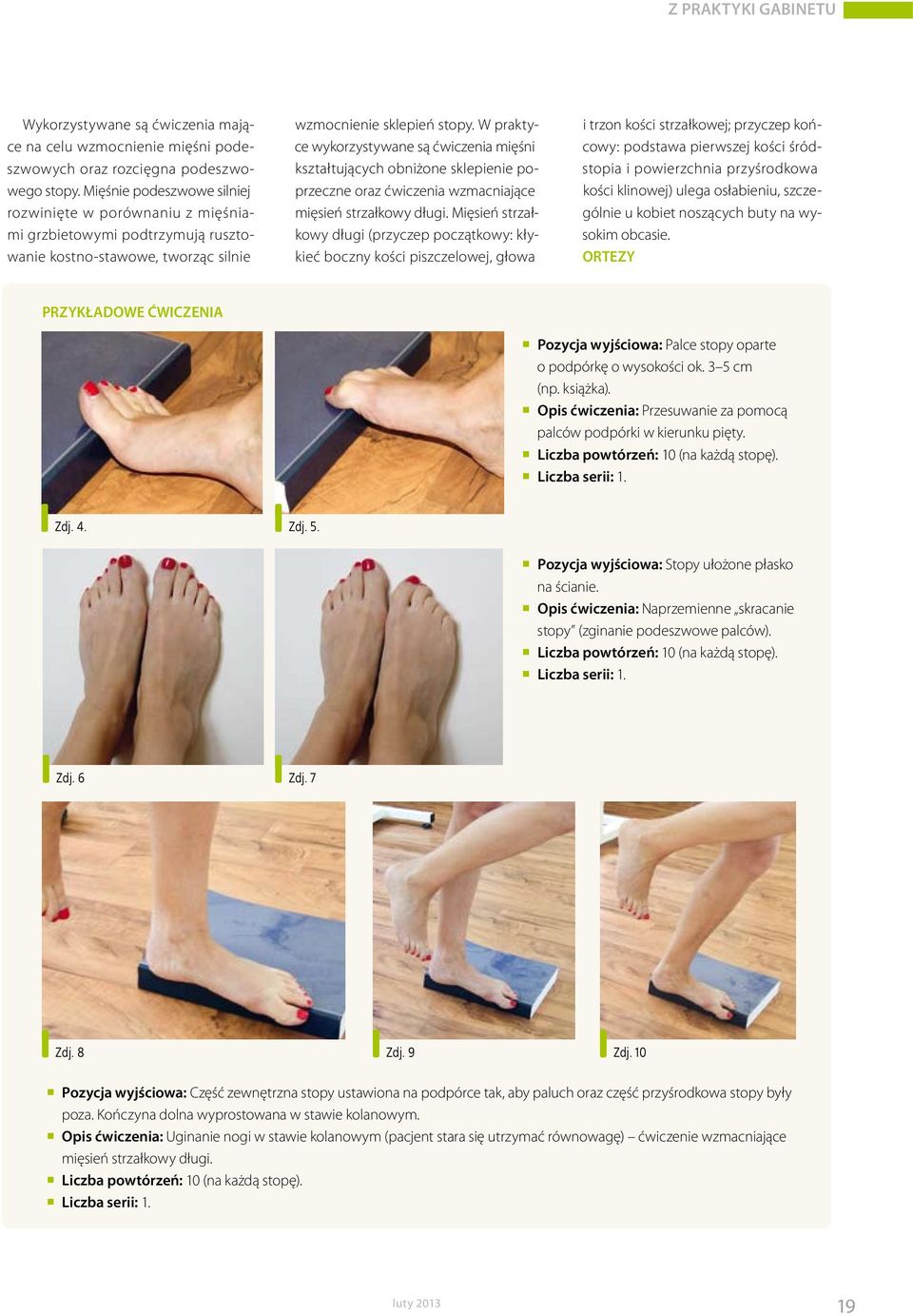 Z PRAKTYKI GABINETU

Wykorzystywane są ćwiczenia mające na celu wzmocnienie mięśni podeszwowych oraz rozcięgna podeszwowego stopy. Mięśnie podeszwowe silniej rozwinięte w porównaniu z mięśniami grzbietowymi podtrzymują rusztowanie kostno-stawowe, tworząc silnie wzmocnienie sklepień stopy. W praktyce wykorzystywane są ćwiczenia mięśni kształtujących obniżone sklepienie poprzeczne oraz ćwiczenia wzmacniające mięsień strzałkowy długi. Mięsień strzałkowy długi (przyczep początkowy: kłykieć boczny kości piszczelowej, głowa i trzon kości strzałkowej; przyczep końcowy: podstawa pierwszej kości śródstopia i powierzchnia przyśrodkowa kości klinowej) ulega osłabieniu, szczególnie u kobiet noszących buty na wysokim obcasie.

ORTEZY

PRZYKŁADOWE ĆWICZENIA

Zdj. 4.

Zdj. 5.

Pozycja wyjściowa: Palce stopy oparte o podpórkę o wysokości ok. 3–5 cm (np. książka).
Opis ćwiczenia: Przesuwanie za pomocą palców podpórki w kierunku pięty.
Liczba powtórzeń: 10 (na każdą stopę).
Liczba serii: 1.

Zdj. 6

Zdj. 7

Pozycja wyjściowa: Stopy ułożone płasko na ścianie.
Opis ćwiczenia: Naprzemienne „skracanie stopy" (zginanie podeszwowe palców).
Liczba powtórzeń: 10 (na każdą stopę).
Liczba serii: 1.

Zdj. 8

Zdj. 9

Zdj. 10

Pozycja wyjściowa: Część zewnętrzna stopy ustawiona na podpórce tak, aby paluch oraz część przyśrodkowa stopy były poza. Kończyna dolna wyprostowana w stawie kolanowym.
Opis ćwiczenia: Uginanie nogi w stawie kolanowym (pacjent stara się utrzymać równowagę) – ćwiczenie wzmacniające mięsień strzałkowy długi.
Liczba powtórzeń: 10 (na każdą stopę).
Liczba serii: 1.

luty 2013

19