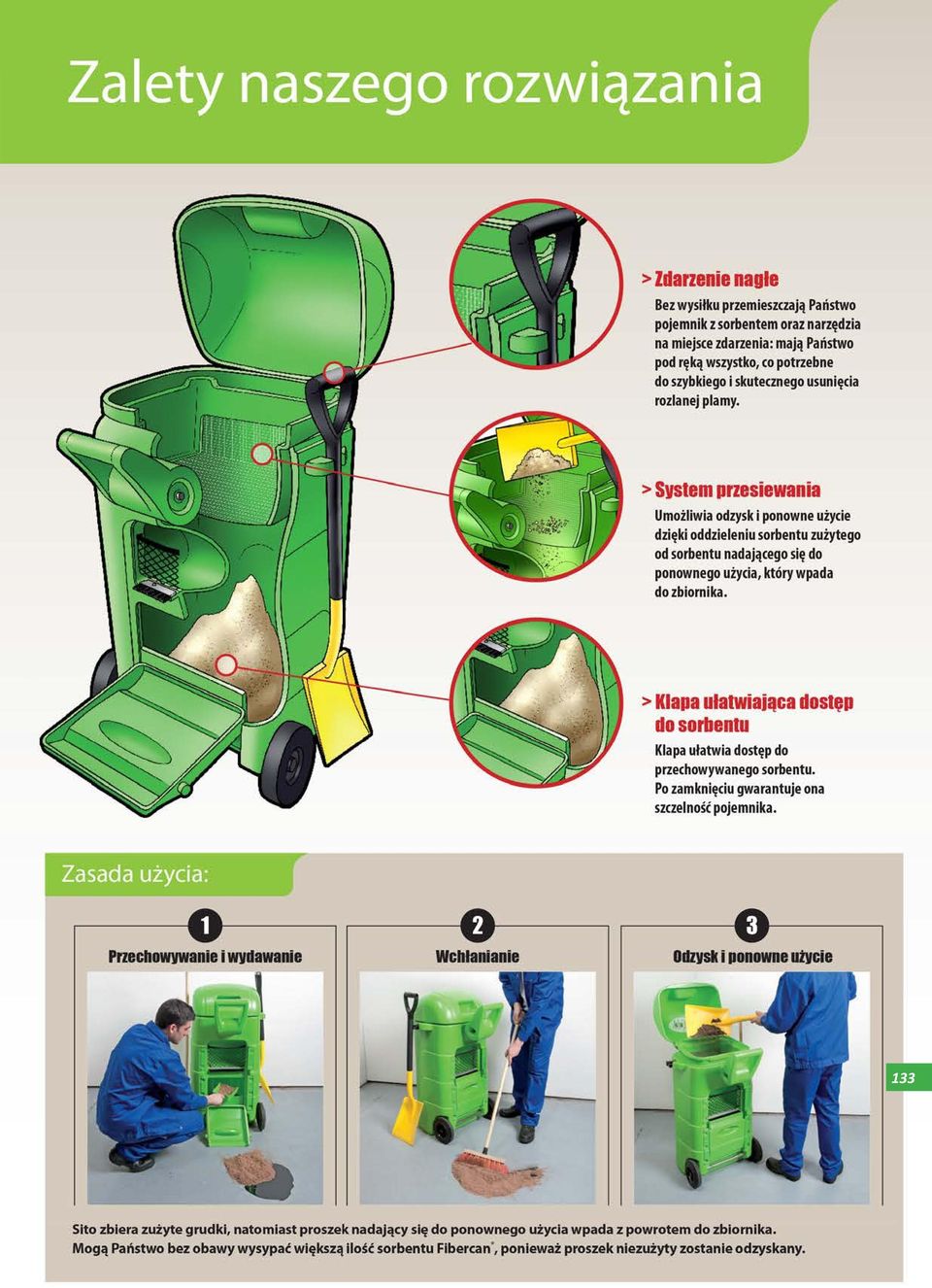 Zalety naszego rozwiązania

> Zdarzenie nagłe

Bez wysiłku przemieszczają Państwo pojemnik z sorbentem oraz narzędzia na miejsce zdarzenia: mają Państwo pod ręką wszystko, co potrzebne do szybkiego i skutecznego usunięcia rozlanej plamy.

> System przesiewania

Umożliwia odzysk i ponowne użycie dzięki oddzieleniu sorbentu zużytego od sorbentu nadającego się do ponownego użycia, który wpada do zbiornika.

> Klapa ułatwiająca dostęp do sorbentu

Klapa ułatwia dostęp do przechowywanego sorbentu. Po zamknięciu gwarantuje ona szczelność pojemnika.

Zasada użycia:

1
Przechowywanie i wydawanie

2
Wchłanianie

3
Odzysk i ponowne użycie

133

Sito zbiera zużyte grudki, natomiast proszek nadający się do ponownego użycia wpada z powrotem do zbiornika. Mogą Państwo bez obawy wysypać większą ilość sorbentu Fibercan®, ponieważ proszek niezużyty zostanie odzyskany.