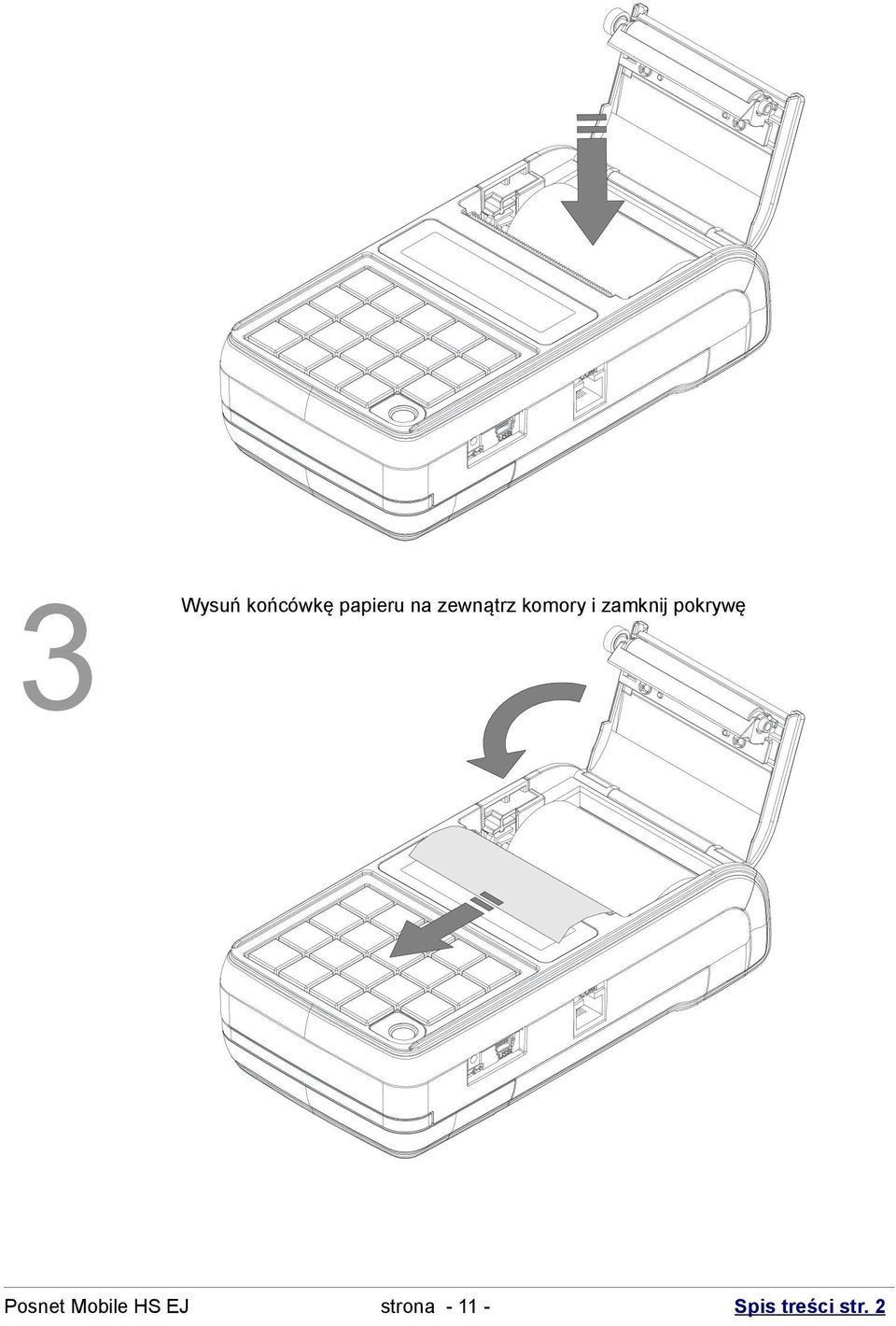 3

Wysuń końcówkę papieru na zewnątrz komory i zamknij pokrywę

Posnet Mobile HS EJ strona - 11 - Spis treści str. 2