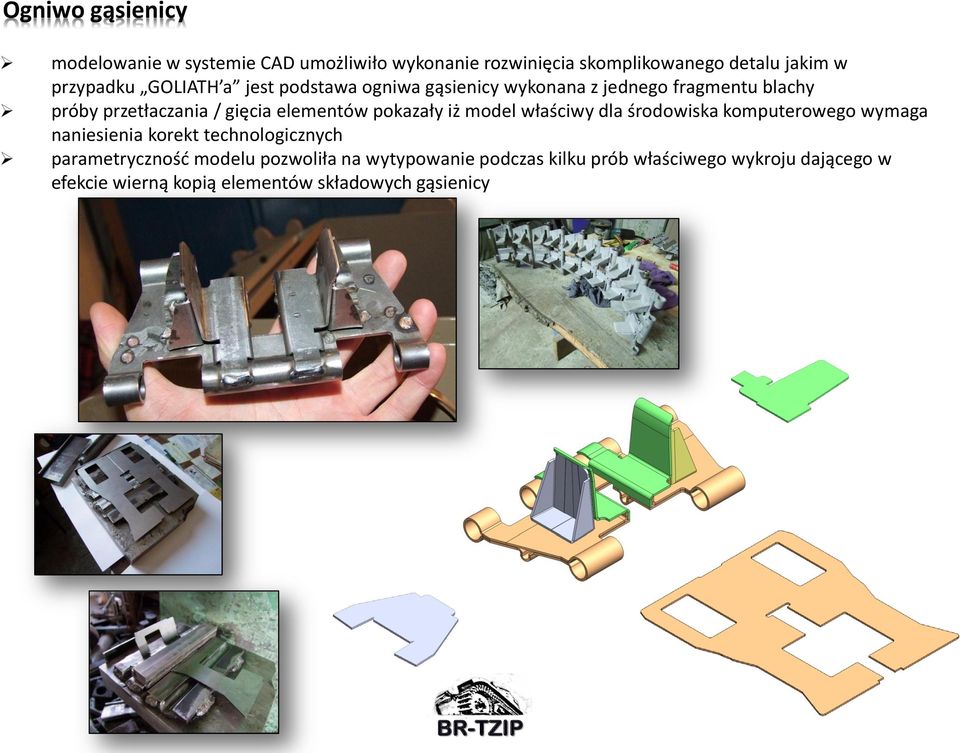 Ogniwo gąsienicy

➢ modelowanie w systemie CAD umożliwiło wykonanie rozwinięcia skomplikowanego detalu jakim w przypadku „GOLIATH'a" jest podstawa ogniwa gąsienicy wykonana z jednego fragmentu blachy
➢ próby przetłaczania / gięcia elementów pokazały iż model właściwy dla środowiska komputerowego wymaga naniesienia korekt technologicznych
➢ parametryczność modelu pozwoliła na wytypowanie podczas kilku prób właściwego wykroju dającego w efekcie wierną kopią elementów składowych gąsienicy

BR-TZIP