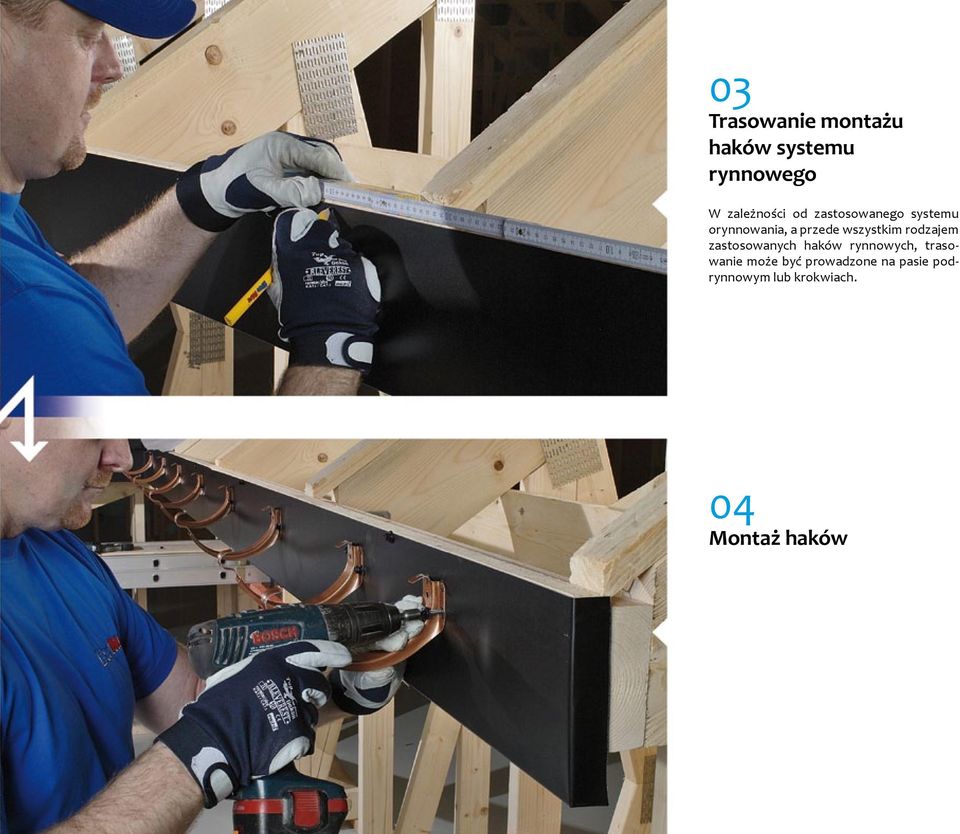 03
Trasowanie montażu haków systemu rynnowego

W zależności od zastosowanego systemu orynnowania, a przede wszystkim rodzajem zastosowanych haków rynnowych, trasowanie może być prowadzone na pasie podrynnowym lub krokwiach.

04
Montaż haków

BOSCH