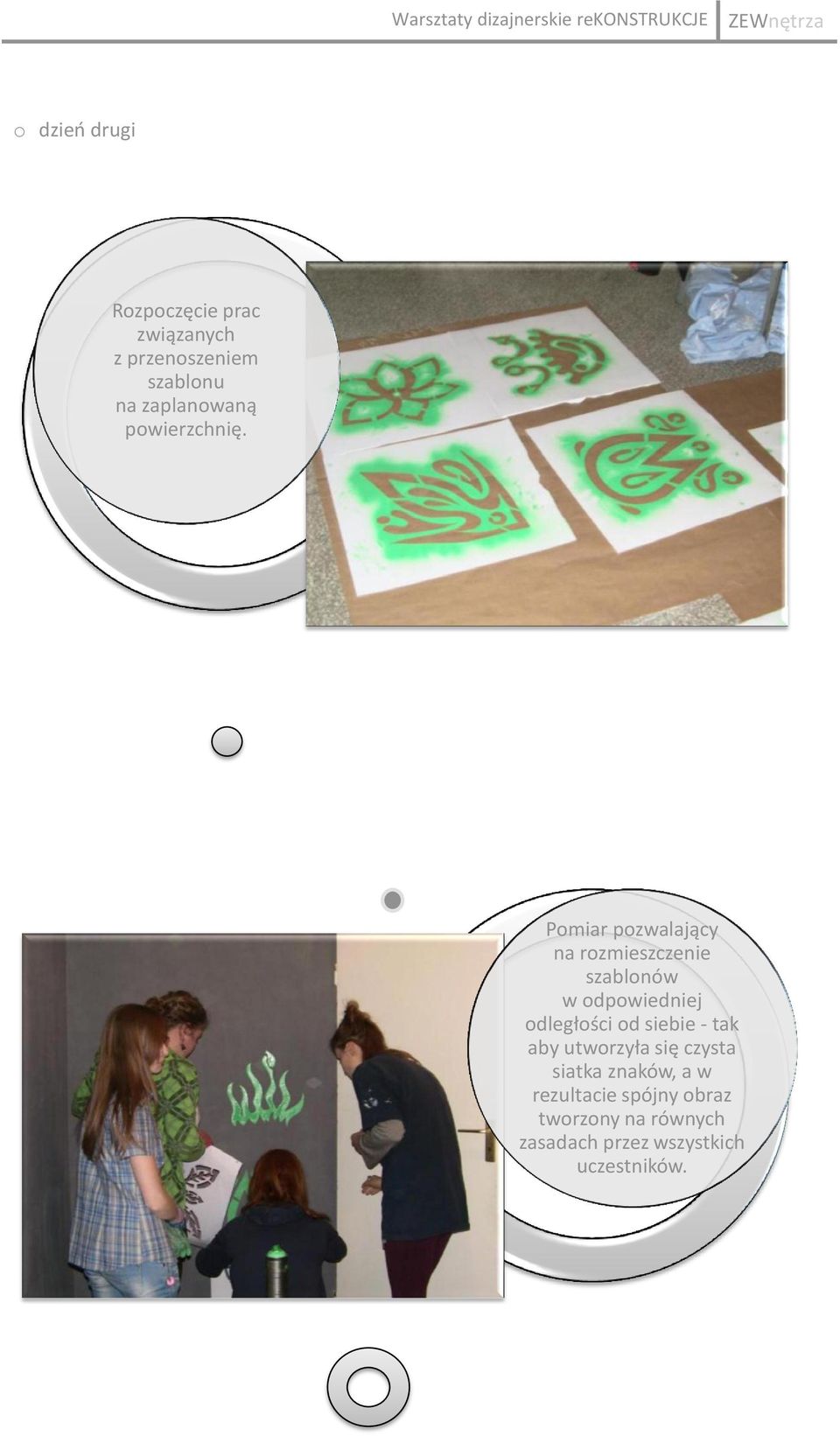 Warsztaty dizajnerskie reKONSTRUKCJE ZEWnętrza

o dzień drugi

Rozpoczęcie prac związanych z przenoszeniem szablonu na zaplanowaną powierzchnię.

Pomiar pozwalający na rozmieszczenie szablonów w odpowiedniej odległości od siebie - tak aby utworzyła się czysta siatka znaków, a w rezultacie spójny obraz tworzony na równych zasadach przez wszystkich uczestników.