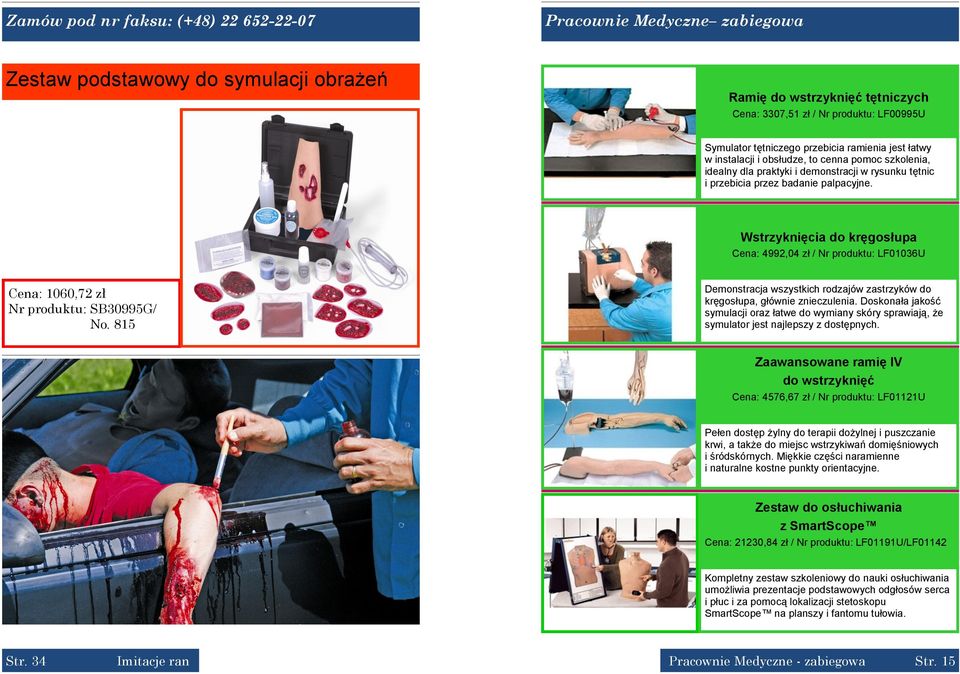 Zamów pod nr faksu: (+48) 22 652-22-07

Zestaw podstawowy do symulacji obrażeń

Cena: 1060,72 zł
Nr produktu: SB30995G/ No. 815

Str. 34 Imitacje ran

Pracownie Medyczne– zabiegowa

Ramię do wstrzyknięć tętniczych
Cena: 3307,51 zł / Nr produktu: LF00995U

Symulator tętniczego przebicia ramienia jest łatwy w instalacji i obsłudze, to cenna pomoc szkolenia, idealny dla praktyki i demonstracji w rysunku tętnic i przebicia przez badanie palpacyjne.

Wstrzyknięcia do kręgosłupa
Cena: 4992,04 zł / Nr produktu: LF01036U

Demonstracja wszystkich rodzajów zastrzyków do kręgosłupa, głównie znieczulenia. Doskonała jakość symulacji oraz łatwe do wymiany skóry sprawiają, że symulator jest najlepszy z dostępnych.

Zaawansowane ramię IV do wstrzyknięć
Cena: 4576,67 zł / Nr produktu: LF01121U

Pełen dostęp żylny do terapii dożylnej i puszczanie krwi, a także do miejsc wstrzykiwań domięśniowych i śródskórnych. Miękkie części naramienne i naturalne kostne punkty orientacyjne.

Zestaw do osłuchiwania z SmartScope™
Cena: 21230,84 zł / Nr produktu: LF01191U/LF01142

Kompletny zestaw szkoleniowy do nauki osłuchiwania umożliwia prezentacje podstawowych odgłosów serca i płuc i za pomocą lokalizacji stetoskopu SmartScope™ na planszy i fantomu tułowia.

Pracownie Medyczne - zabiegowa Str. 15