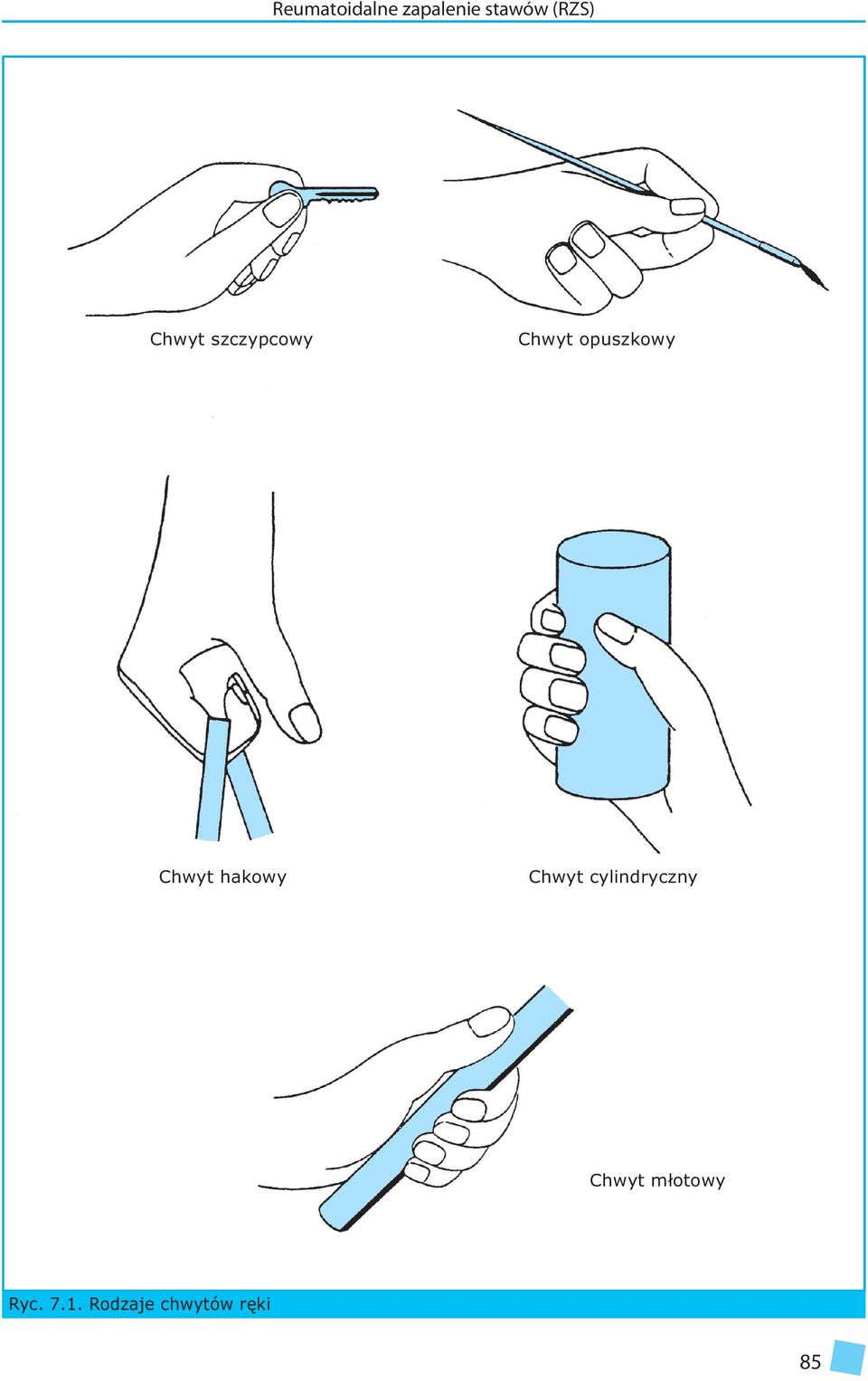 Reumatoidalne zapalenie stawów (RZS)

Chwyt szczypcowy

Chwyt opuszkowy

Chwyt hakowy

Chwyt cylindryczny

Chwyt młotowy

Ryc. 7.1. Rodzaje chwytów ręki

85