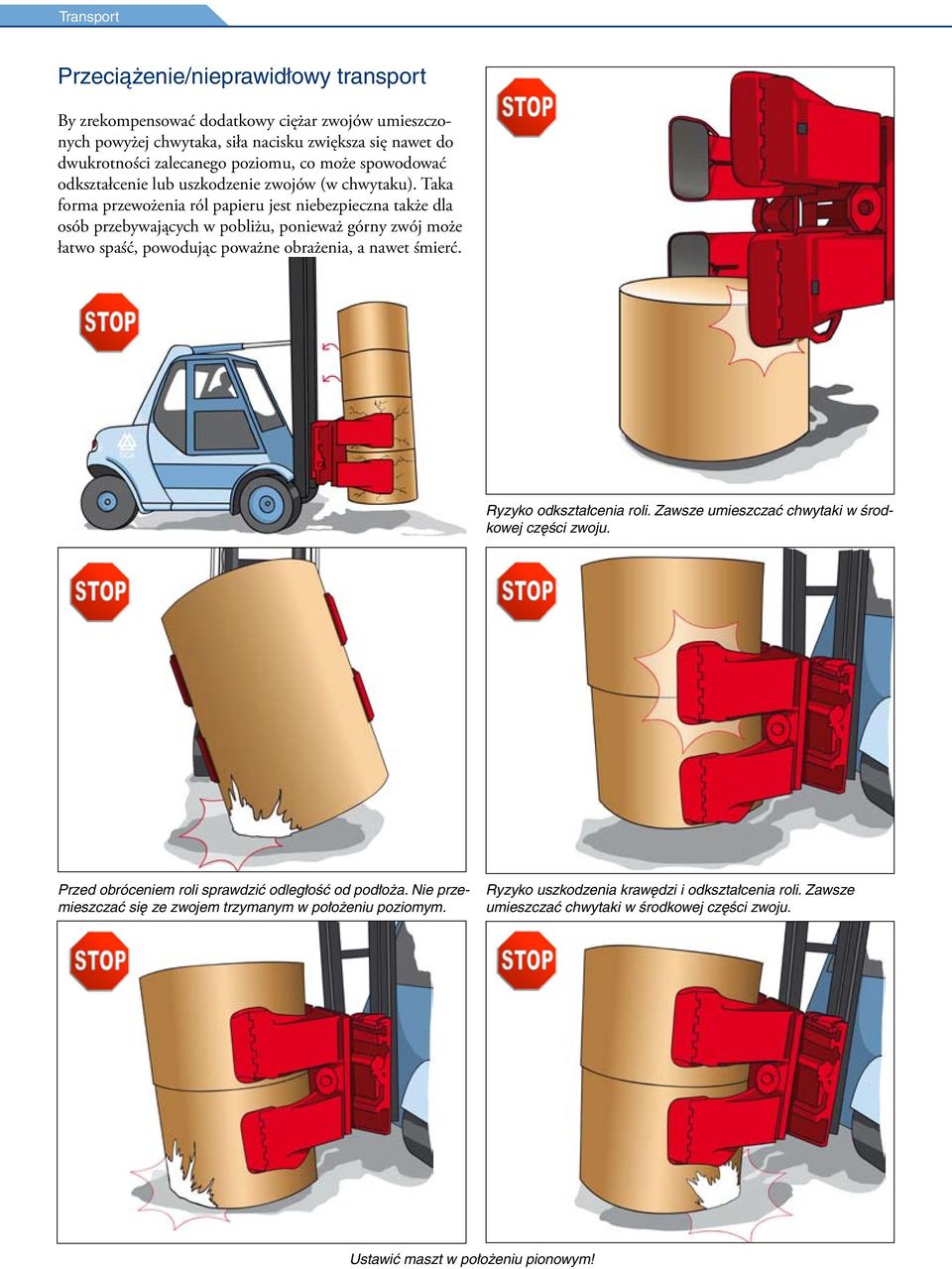 Transport

Przeciążenie/nieprawidłowy transport

By zrekompensować dodatkowy ciężar zwojów umieszczonych powyżej chwytaka, siła nacisku zwiększa się nawet do dwukrotności zalecanego poziomu, co może spowodować odkształcenie lub uszkodzenie zwojów (w chwytaku). Taka forma przewożenia ról papieru jest niebezpieczna także dla osób przebywających w pobliżu, ponieważ górny zwój może łatwo spaść, powodując poważne obrażenia, a nawet śmierć.

STOP

STOP

Ryzyko odkształcenia roli. Zawsze umieszczać chwytaki w środkowej części zwoju.

STOP

STOP

Przed obróceniem roli sprawdzić odległość od podłoża. Nie przemieszczać się ze zwojem trzymanym w położeniu poziomym.

Ryzyko uszkodzenia krawędzi i odkształcenia roli. Zawsze umieszczać chwytaki w środkowej części zwoju.

STOP

STOP

Ustawić maszt w położeniu pionowym!