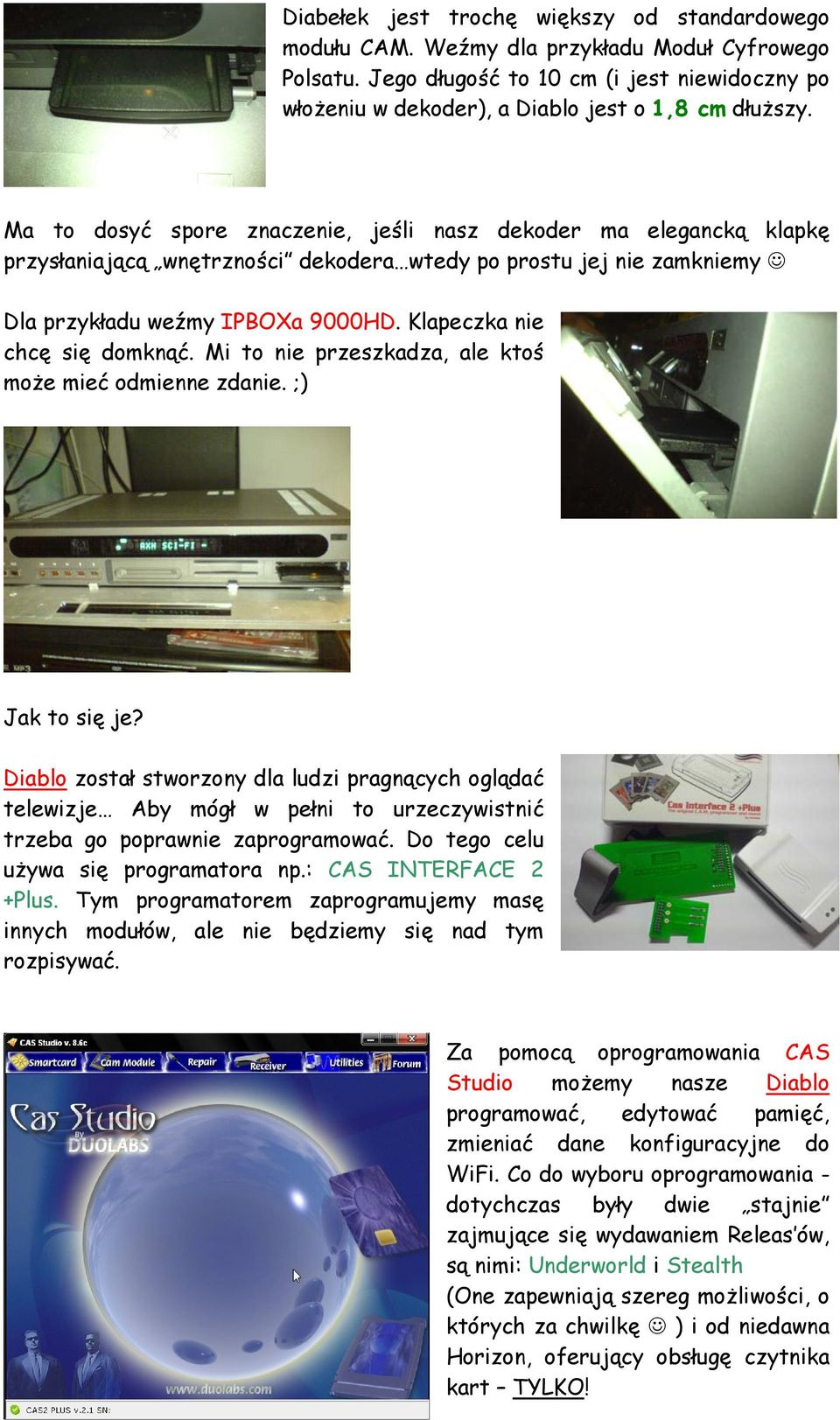 Diabełek jest trochę większy od standardowego modułu CAM. Weźmy dla przykładu Moduł Cyfrowego Polsatu. Jego długość to 10 cm (i jest niewidoczny po włożeniu w dekoder), a Diablo jest o 1,8 cm dłuższy.

Ma to dosyć spore znaczenie, jeśli nasz dekoder ma elegancką klapkę przysłaniającą „wnętrzności" dekodera…wtedy po prostu jej nie zamkniemy ☺

Dla przykładu weźmy IPBOXa 9000HD. Klapeczka nie chcę się domknąć. Mi to nie przeszkadza, ale ktoś może mieć odmienne zdanie. ;)

AXN SCI-FI

Jak to się je?

Diablo został stworzony dla ludzi pragnących oglądać telewizje… Aby mógł w pełni to urzeczywistnić trzeba go poprawnie zaprogramować. Do tego celu używa się programatora np.: CAS INTERFACE 2 +Plus. Tym programatorem zaprogramujemy masę innych modułów, ale nie będziemy się nad tym rozpisywać.

Cas Interface 2 +Plus

CAS Studio v. 8.6c
Smartcard Cam Module Repair Receiver Utilities Forum
Cas Studio BY DUOLABS
www.duolabs.com
CAS2 PLUS v.2.1 SN:

Za pomocą oprogramowania CAS Studio możemy nasze Diablo programować, edytować pamięć, zmieniać dane konfiguracyjne do WiFi. Co do wyboru oprogramowania - dotychczas były dwie „stajnie" zajmujące się wydawaniem Releas'ów, są nimi: Underworld i Stealth (One zapewniają szereg możliwości, o których za chwilkę ☺ ) i od niedawna Horizon, oferujący obsługę czytnika kart – TYLKO!