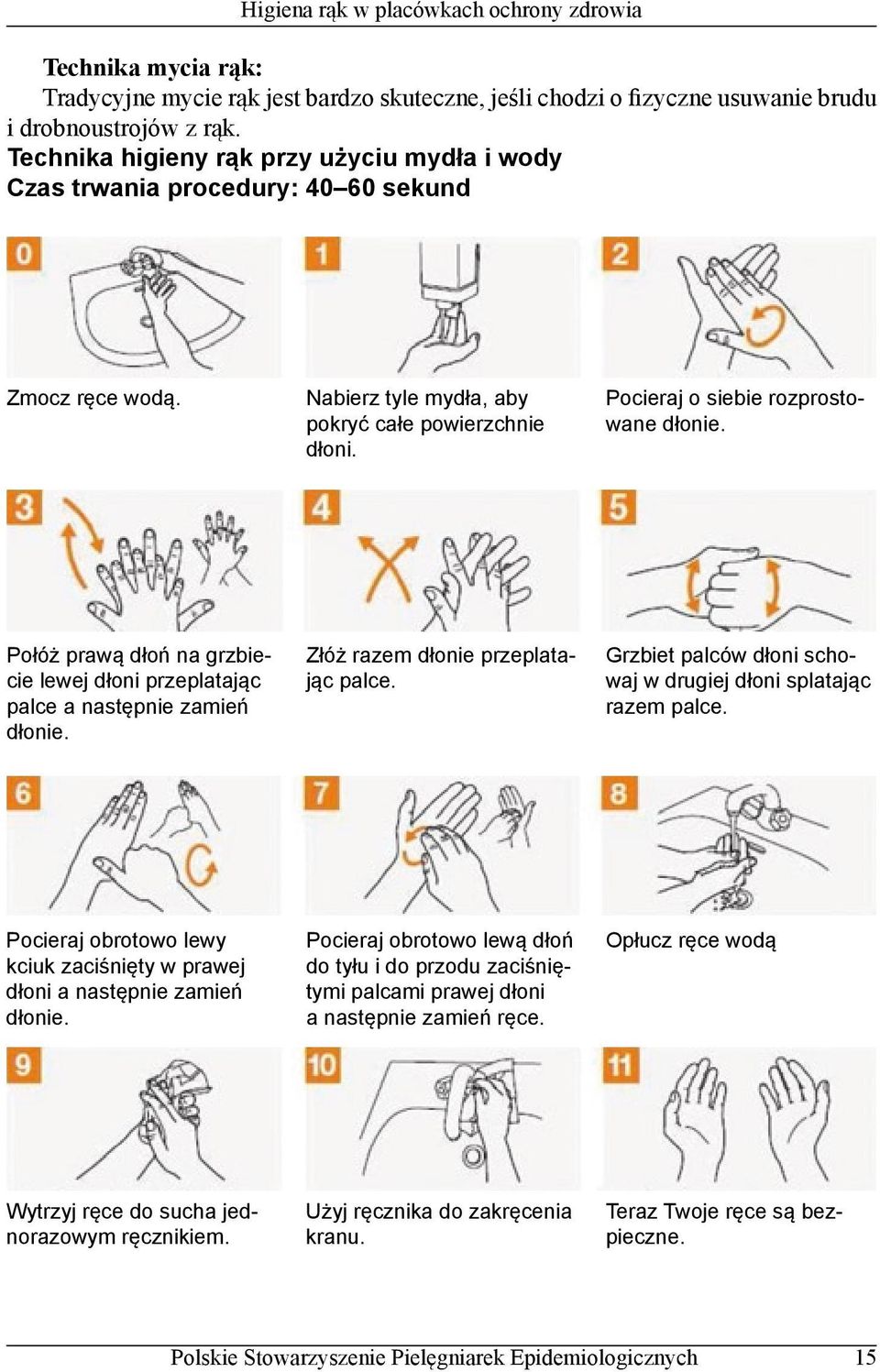 Higiena rąk w placówkach ochrony zdrowia

Technika mycia rąk:
Tradycyjne mycie rąk jest bardzo skuteczne, jeśli chodzi o fizyczne usuwanie brudu i drobnoustrojów z rąk.

Technika higieny rąk przy użyciu mydła i wody
Czas trwania procedury: 40–60 sekund

0
Zmocz ręce wodą.

1
Nabierz tyle mydła, aby pokryć całe powierzchnie dłoni.

2
Pocieraj o siebie rozprostowane dłonie.

3
Połóż prawą dłoń na grzbiecie lewej dłoni przeplatając palce a następnie zamień dłonie.

4
Złóż razem dłonie przeplatając palce.

5
Grzbiet palców dłoni schowaj w drugiej dłoni splatając razem palce.

6
Pocieraj obrotowo lewy kciuk zaciśnięty w prawej dłoni a następnie zamień dłonie.

7
Pocieraj obrotowo lewą dłoń do tyłu i do przodu zaciśniętymi palcami prawej dłoni a następnie zamień ręce.

8
Opłucz ręce wodą

9
Wytrzyj ręce do sucha jednorazowym ręcznikiem.

10
Użyj ręcznika do zakręcenia kranu.

11
Teraz Twoje ręce są bezpieczne.

Polskie Stowarzyszenie Pielęgniarek Epidemiologicznych 15