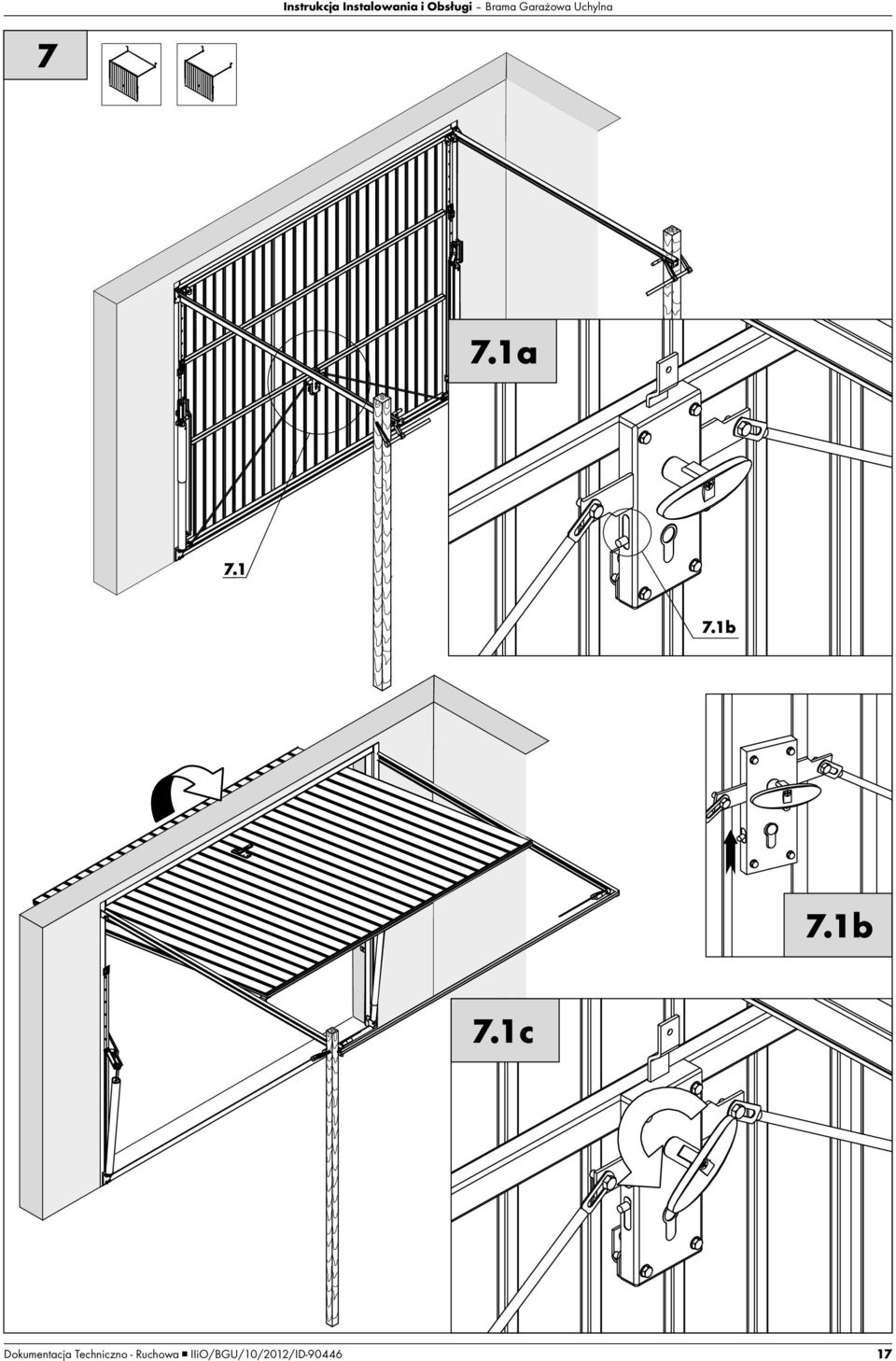 Instrukcja Instalowania i Obsługi – Brama Garażowa Uchylna

7

7.1a

7.1

7.1b

7.1b

7.1c

Dokumentacja Techniczno - Ruchowa ■ IIiO/BGU/10/2012/ID-90446

17