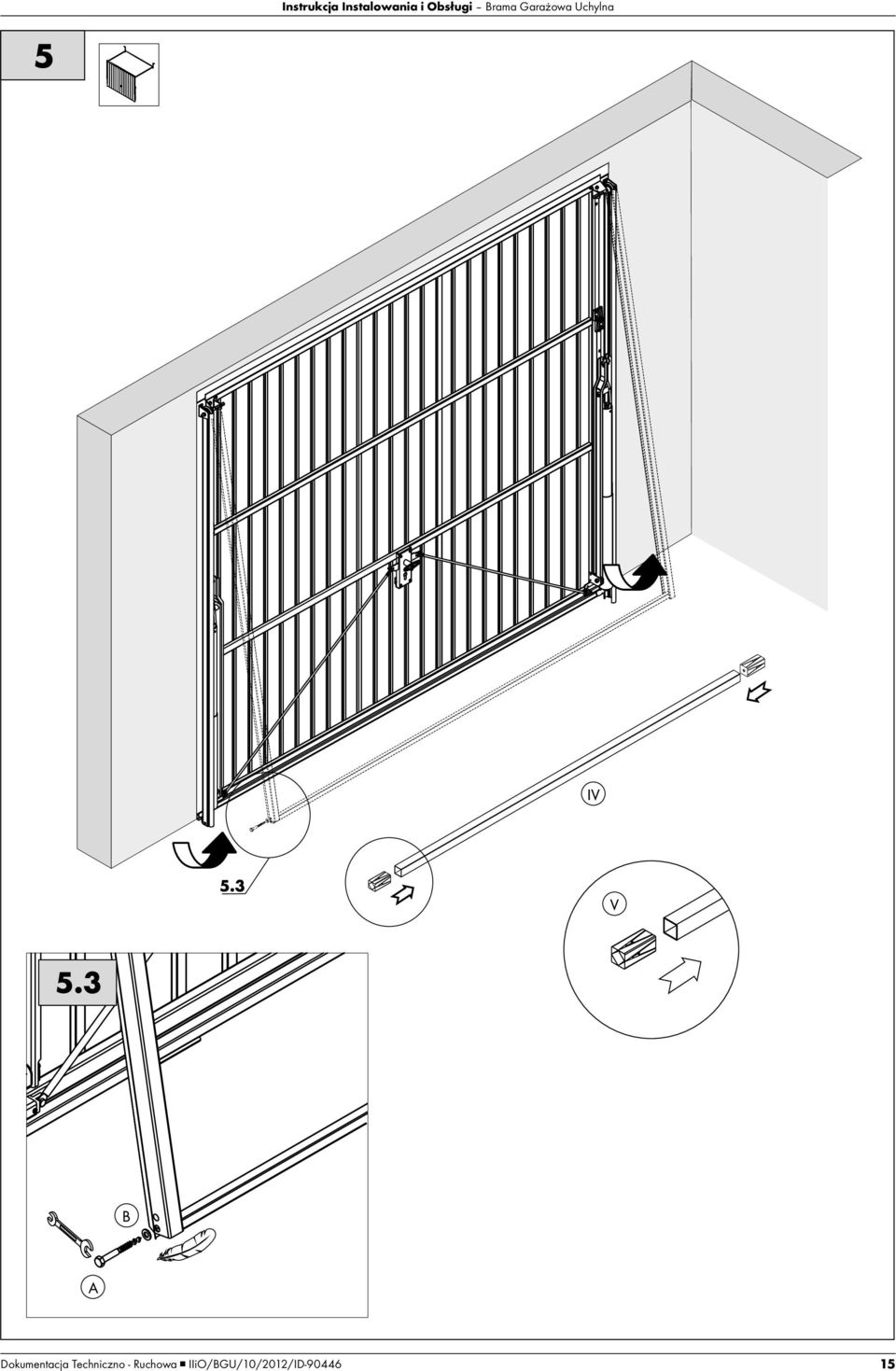 Instrukcja Instalowania i Obsługi – Brama Garażowa Uchylna

5

IV

5.3

V

5.3

B

A

Dokumentacja Techniczno - Ruchowa ■ IIiO/BGU/10/2012/ID-90446

15