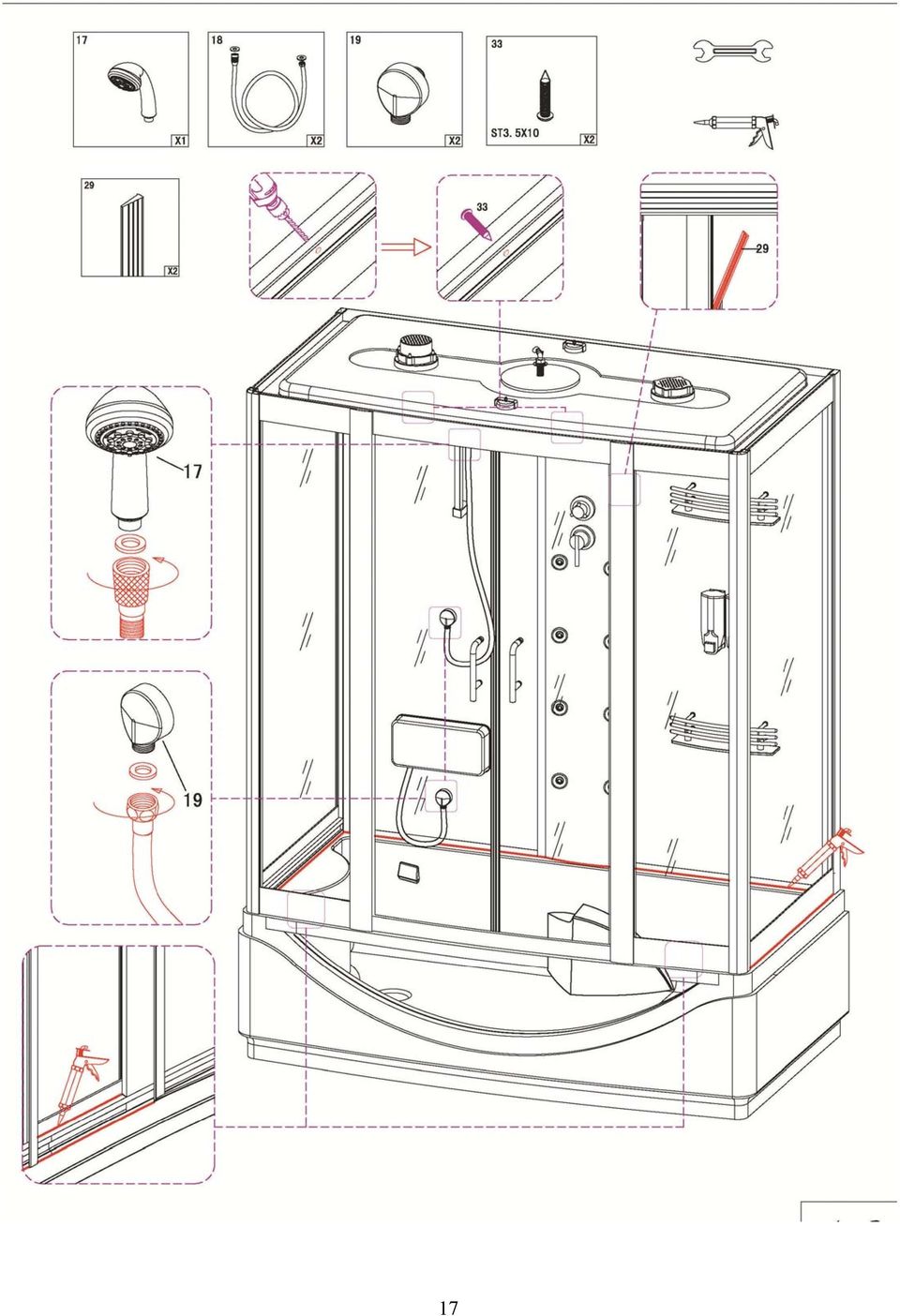 17
X1
18
X2
19
X2
33
ST3. 5X10
X2
29
X2
33
29
17
19
17