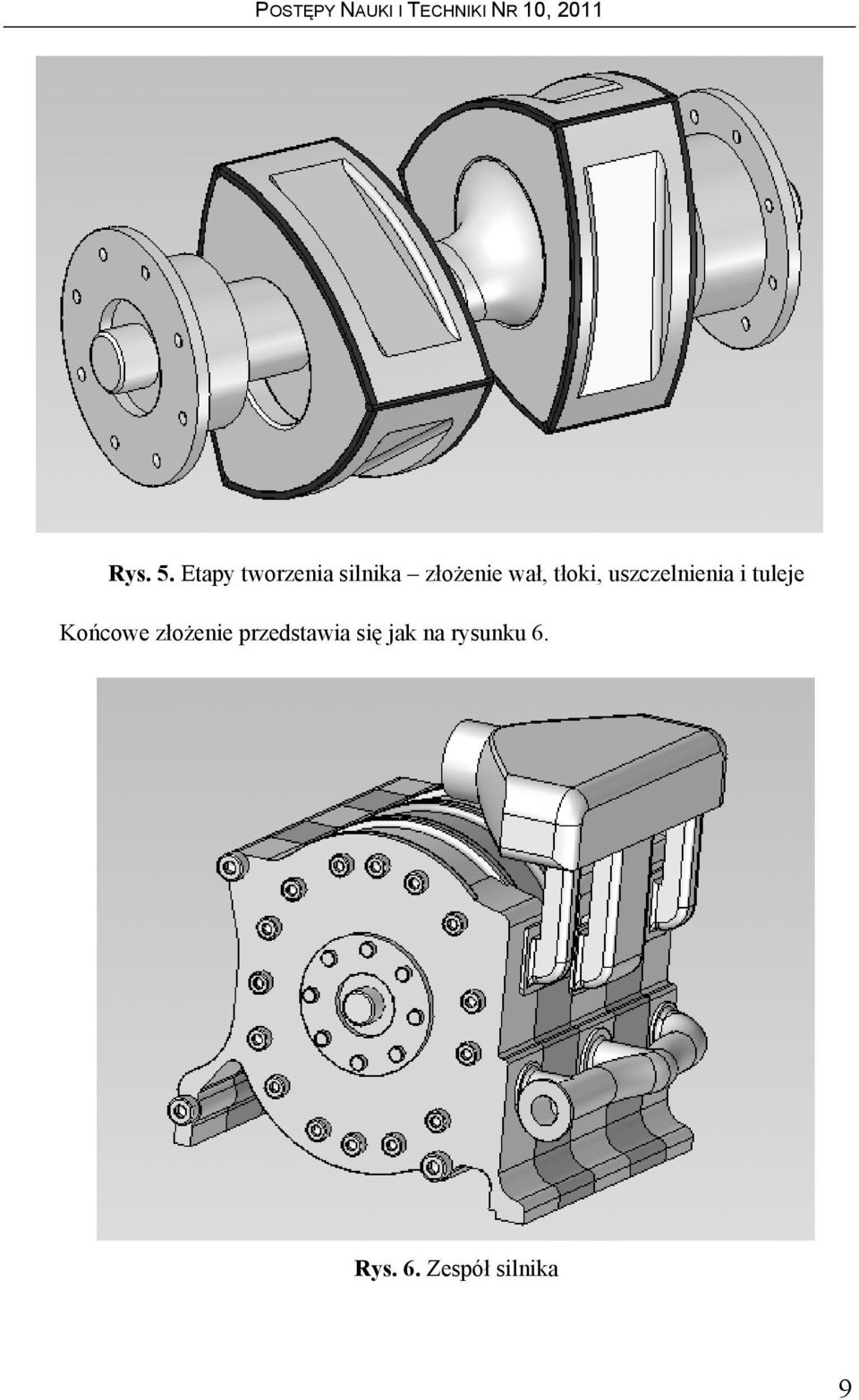 POSTĘPY NAUKI I TECHNIKI NR 10, 2011

Rys. 5. Etapy tworzenia silnika – złożenie wał, tłoki, uszczelnienia i tuleje

Końcowe złożenie przedstawia się jak na rysunku 6.

Rys. 6. Zespół silnika

9