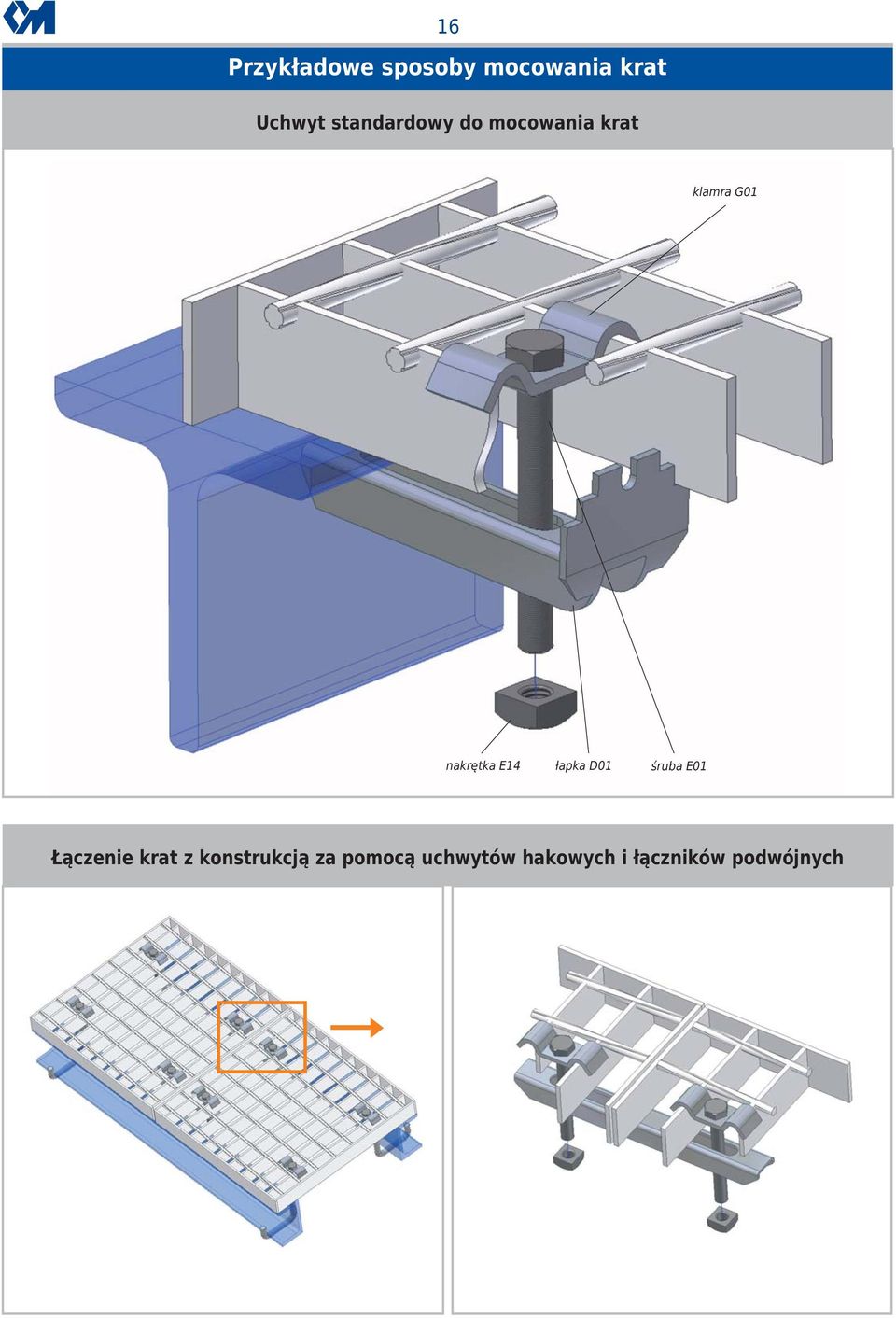 16

Przykładowe sposoby mocowania krat

Uchwyt standardowy do mocowania krat

klamra G01

nakrętka E14

łapka D01

śruba E01

Łączenie krat z konstrukcją za pomocą uchwytów hakowych i łączników podwójnych