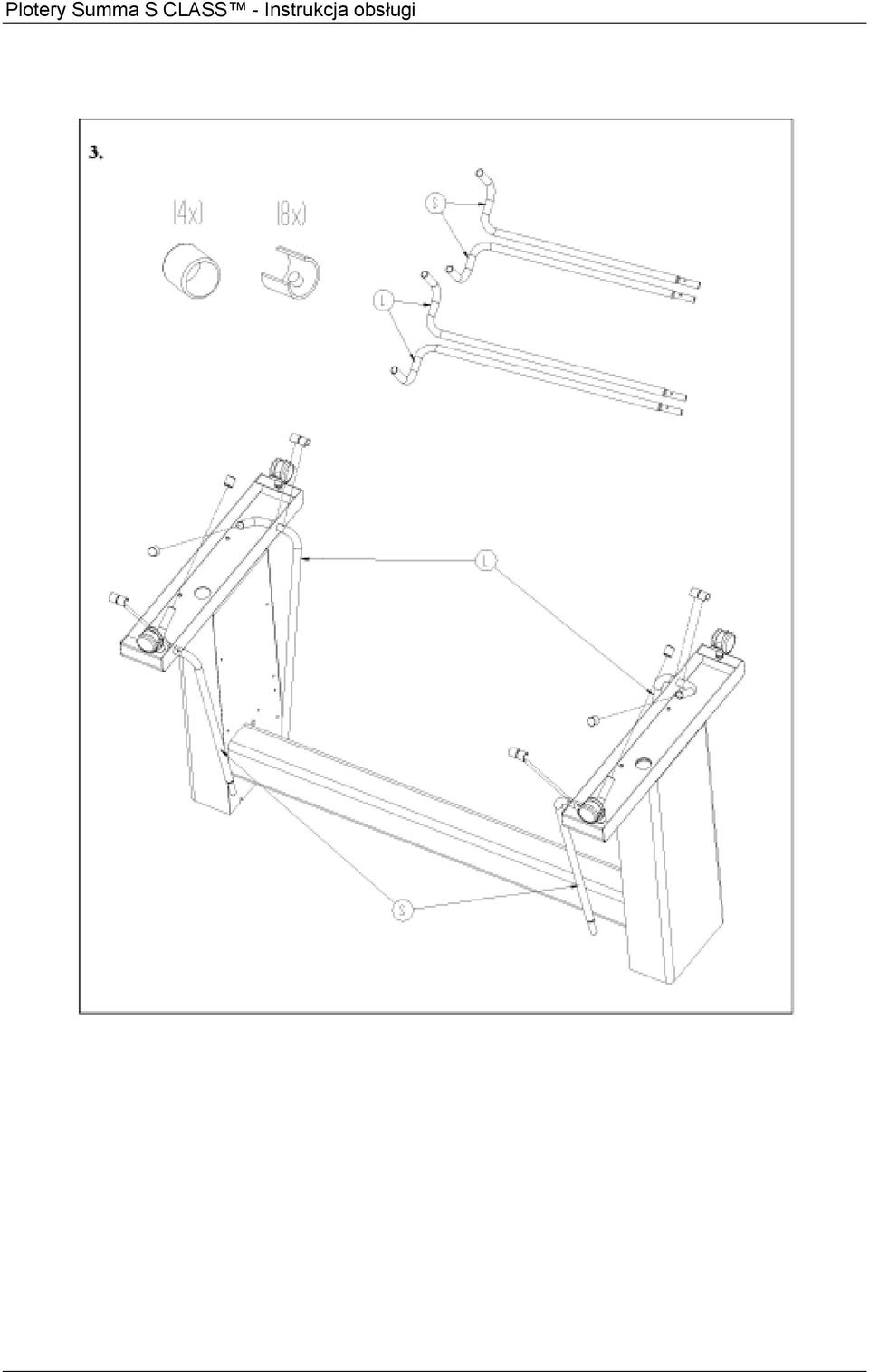 Plotery Summa S CLASS™ - Instrukcja obsługi

3.

(4x)

(8x)

S

L

L

S