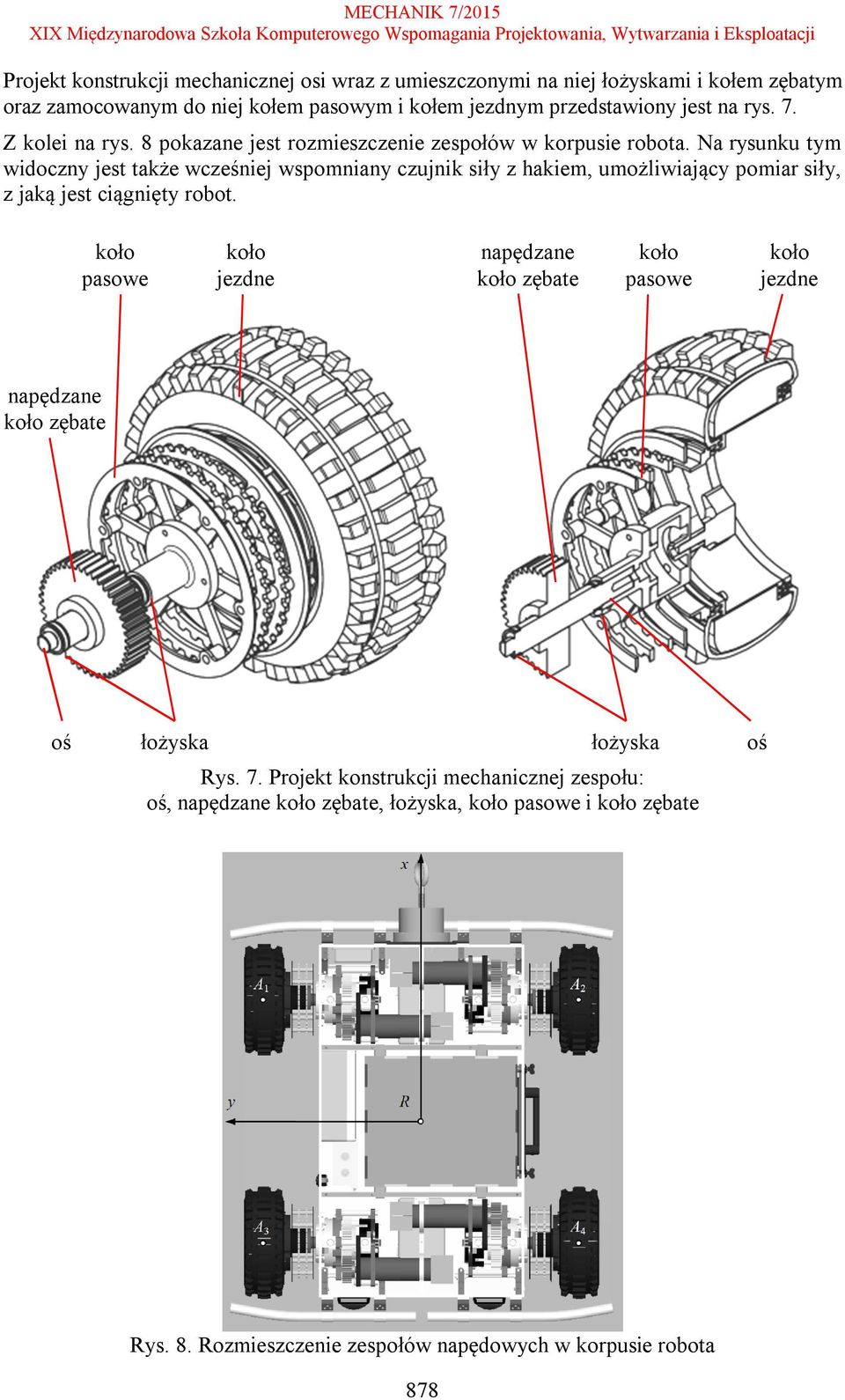 MECHANIK 7/2015
XIX Międzynarodowa Szkoła Komputerowego Wspomagania Projektowania, Wytwarzania i Eksploatacji

Projekt konstrukcji mechanicznej osi wraz z umieszczonymi na niej łożyskami i kołem zębatym oraz zamocowanym do niej kołem pasowym i kołem jezdnym przedstawiony jest na rys. 7.

Z kolei na rys. 8 pokazane jest rozmieszczenie zespołów w korpusie robota. Na rysunku tym widoczny jest także wcześniej wspomniany czujnik siły z hakiem, umożliwiający pomiar siły, z jaką jest ciągnięty robot.

koło pasowe

koło jezdne

napędzane koło zębate

koło pasowe

koło jezdne

napędzane koło zębate

oś

łożyska

łożyska

oś

Rys. 7. Projekt konstrukcji mechanicznej zespołu: oś, napędzane koło zębate, łożyska, koło pasowe i koło zębate

$x$

$A_1$

$A_2$

$y$

$R$

$A_3$

$A_4$

Rys. 8. Rozmieszczenie zespołów napędowych w korpusie robota

878