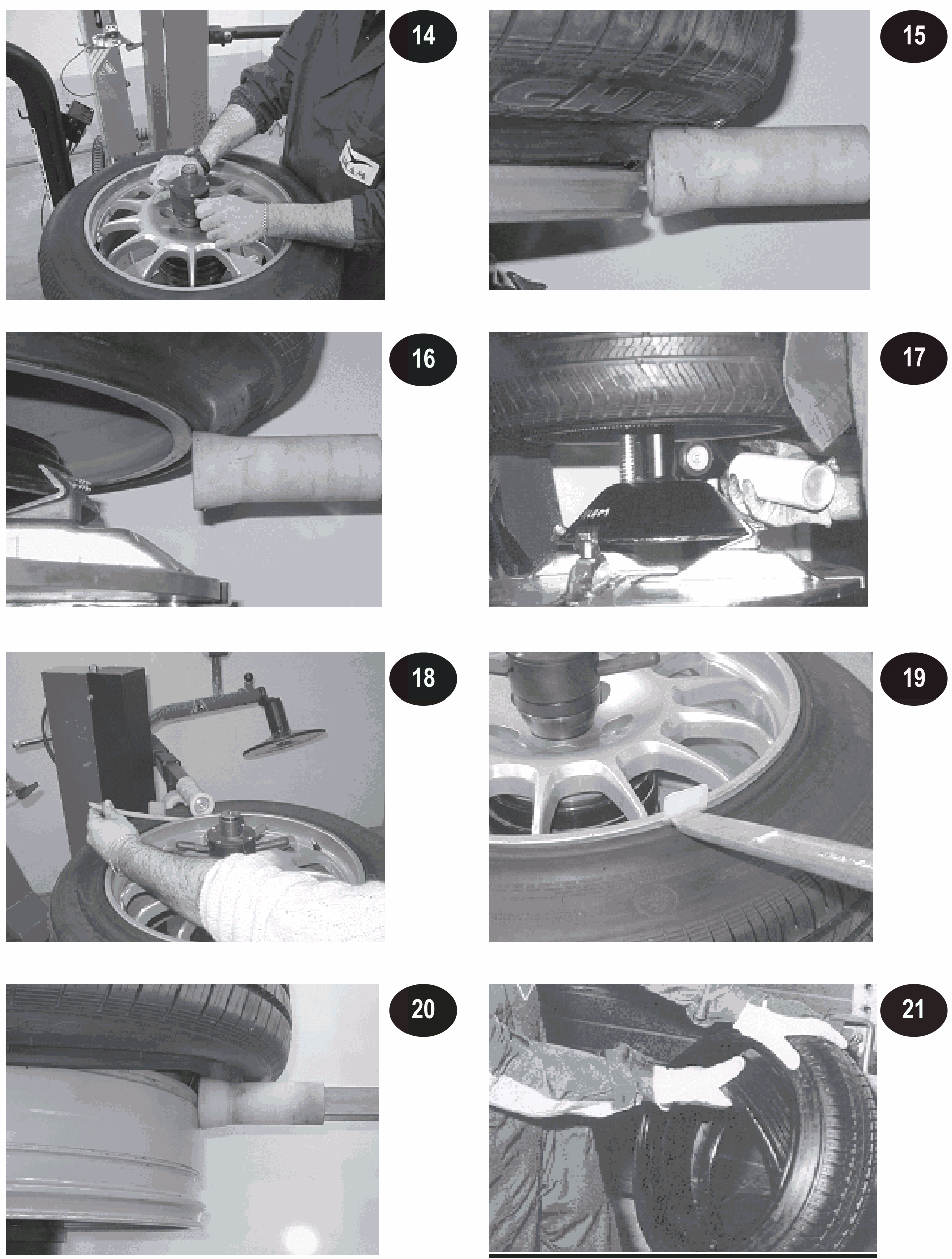 14

15

16

17

18

19

20

21