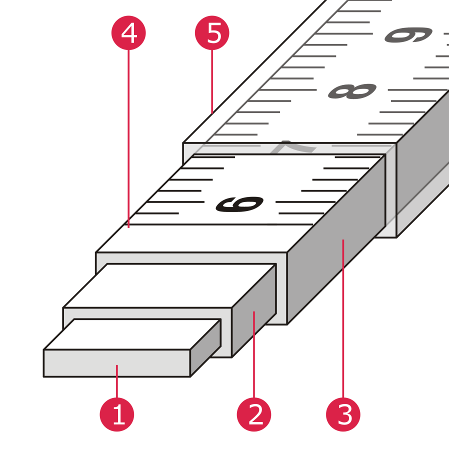 4
5
9
8
7
6
1
2
3