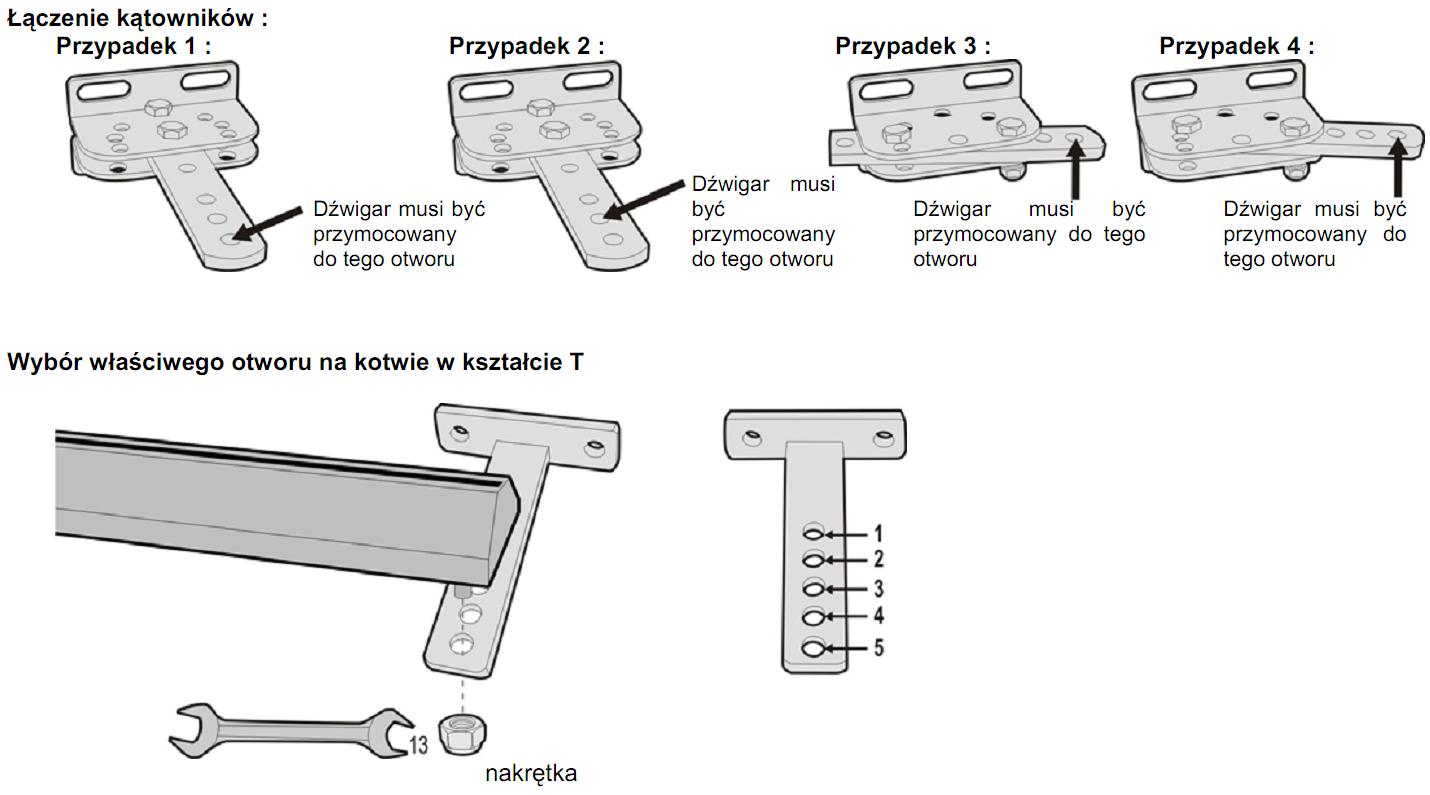 Łączenie kątowników :

Przypadek 1 :

Dźwigar musi być przymocowany do tego otworu

Przypadek 2 :

Dźwigar musi być przymocowany do tego otworu

Przypadek 3 :

Dźwigar musi być przymocowany do tego otworu

Przypadek 4 :

Dźwigar musi być przymocowany do tego otworu

Wybór właściwego otworu na kotwie w kształcie T

13

nakrętka

1
2
3
4
5