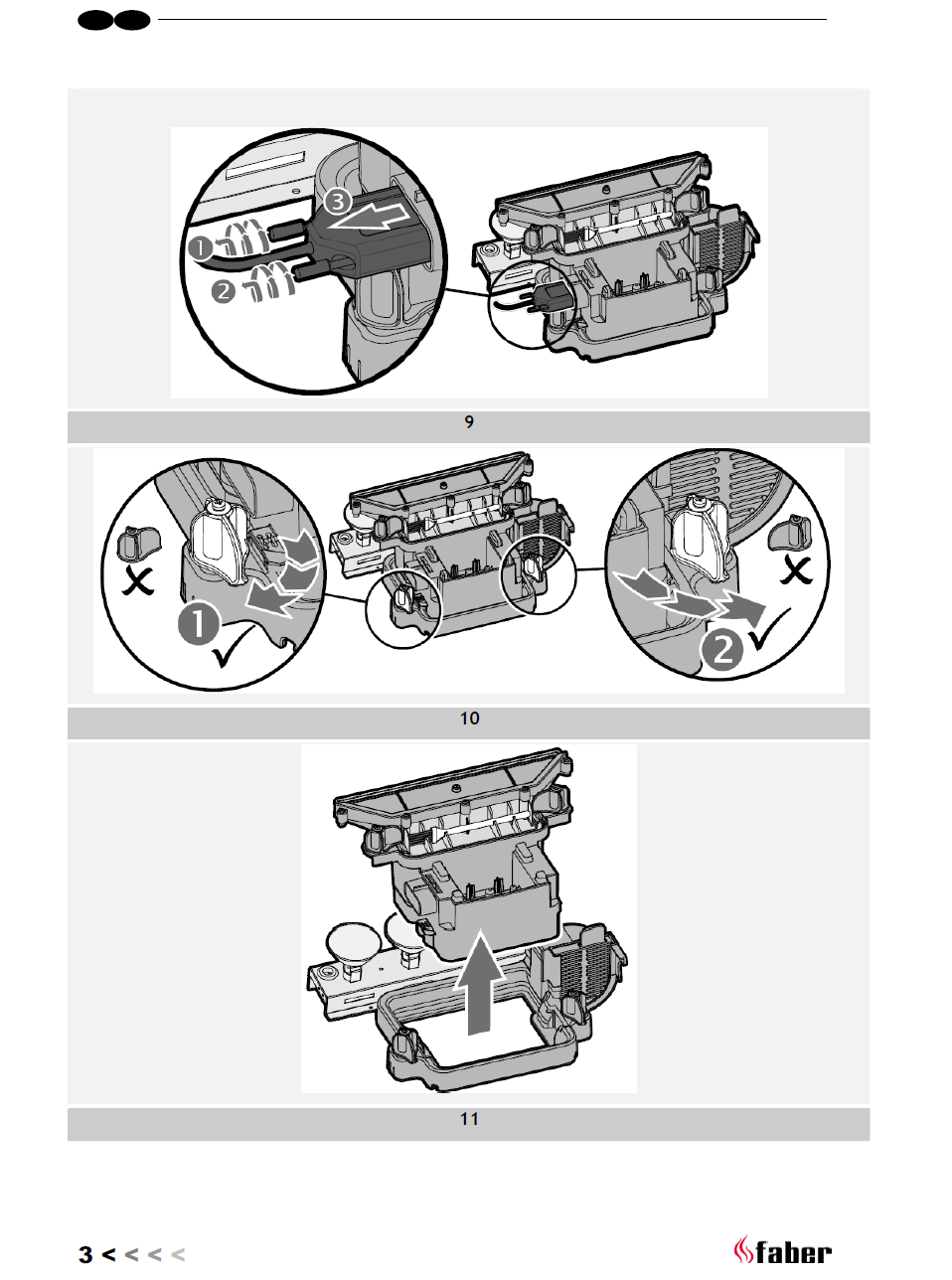 3
1
2

9

1
2

10

11

3 < < < <

faber