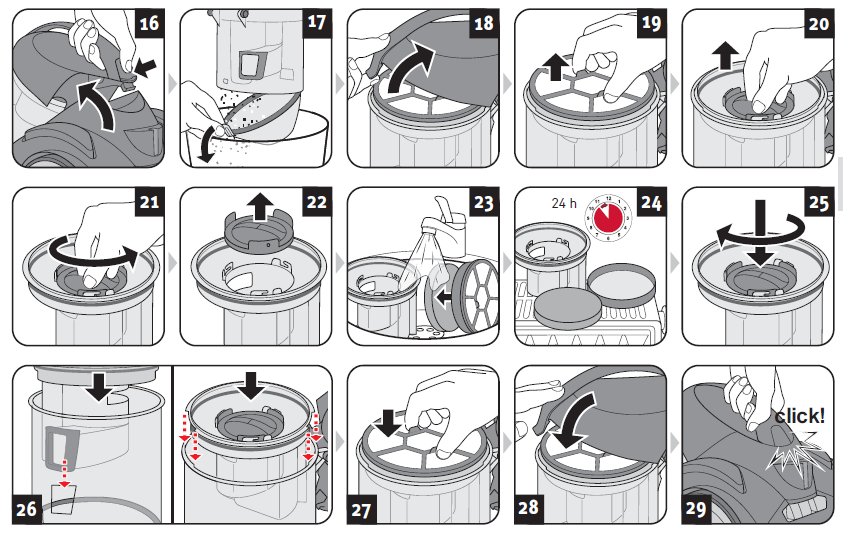 16

17

18

19

20

21

22

23

24 h

24

25

26

27

28

click!

29