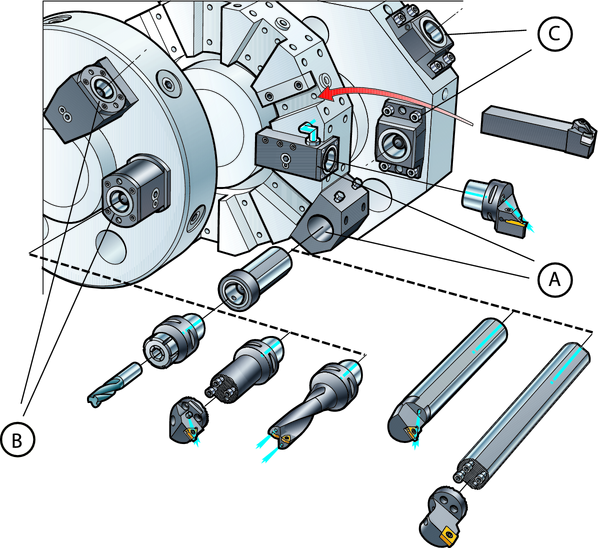 C

A

B