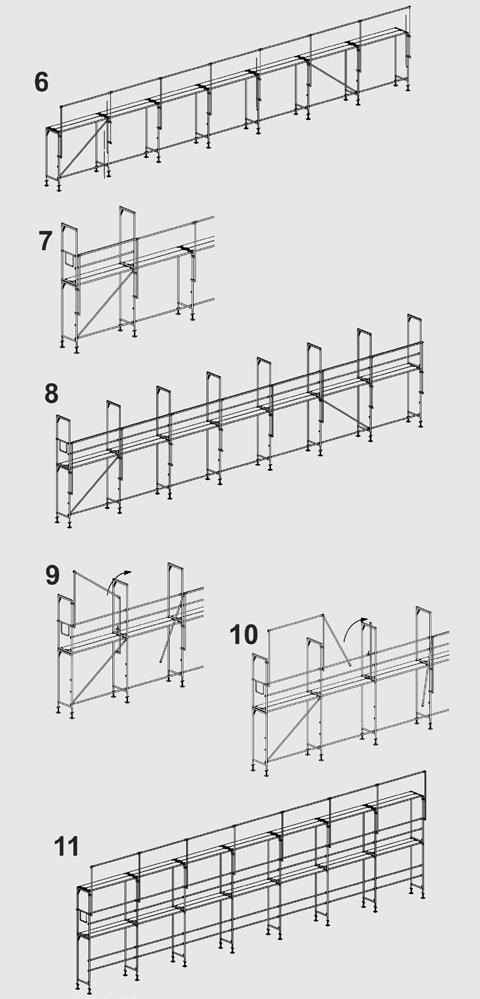 6

7

8

9

10

11