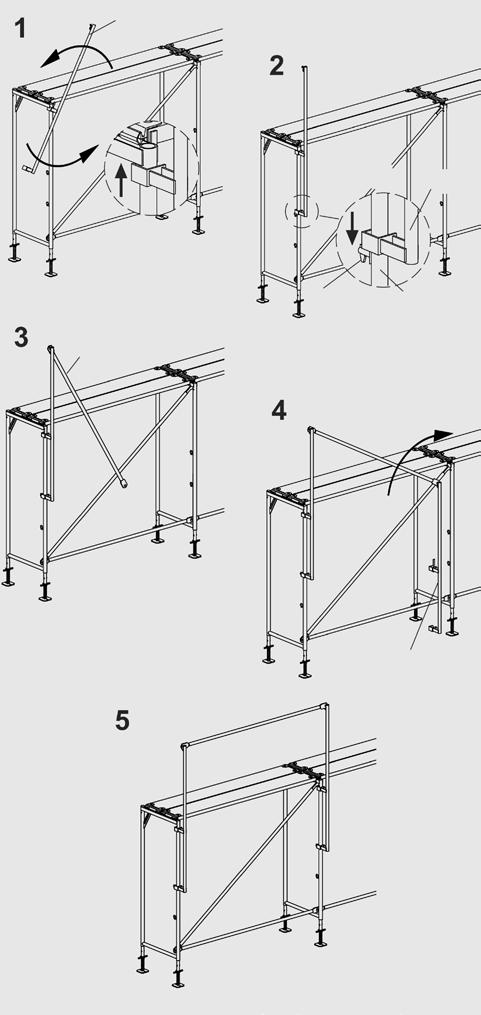 1

2

3

4

5