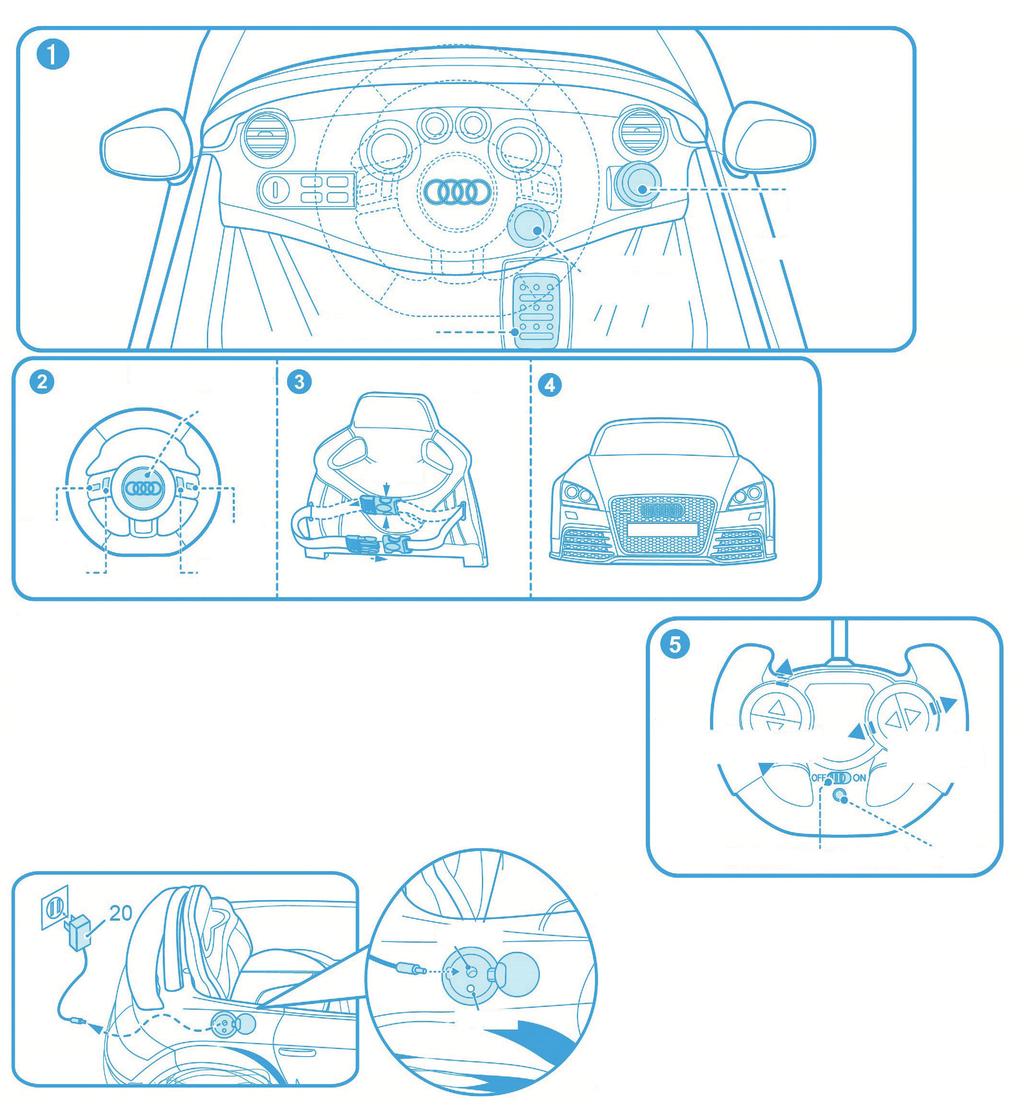 1

2

3

4

5

OFF ON

20